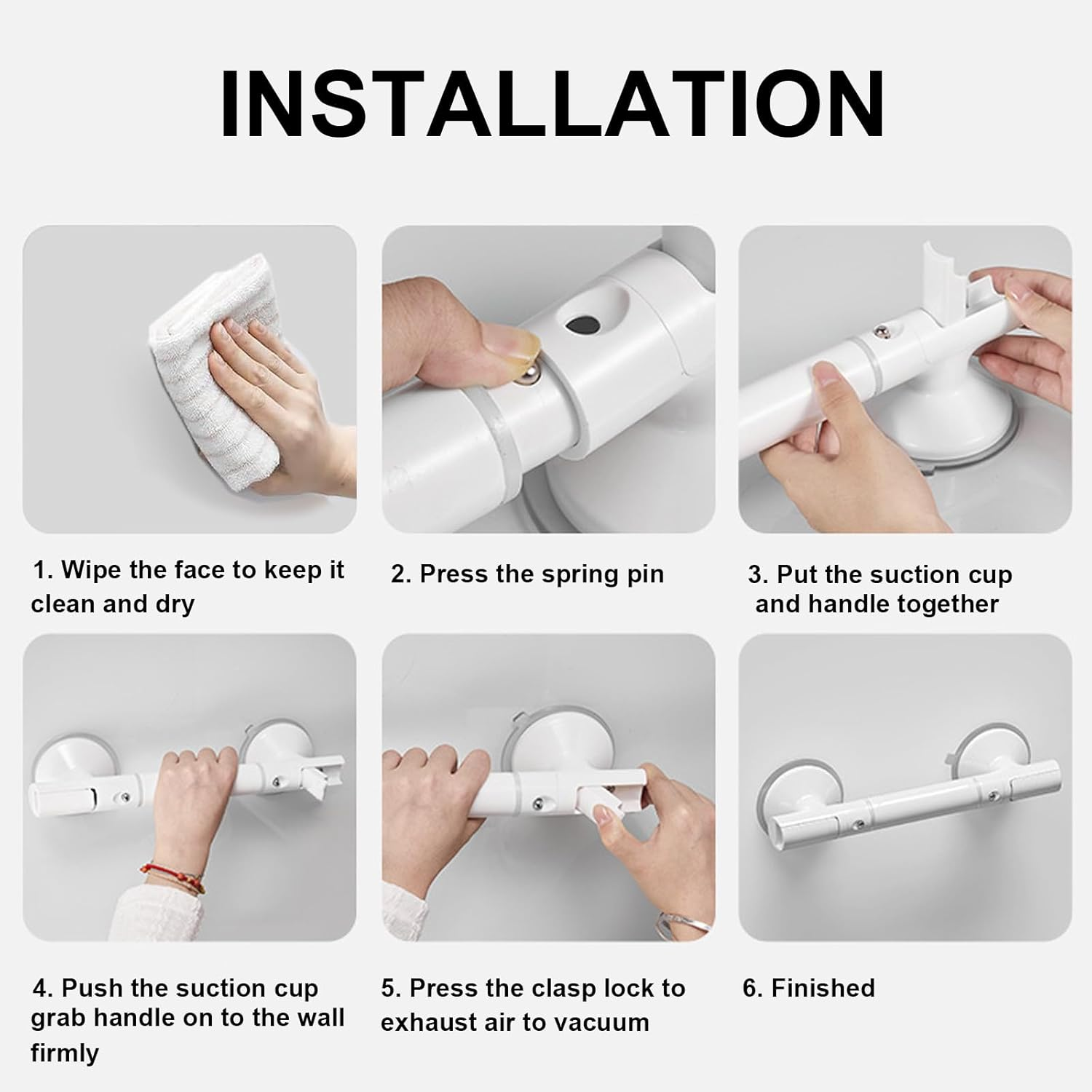 INSTALLATION

1. Wipe the face to keep it clean and dry

2. Press the spring pin

3. Put the suction cup and handle together

4. Push the suction cup grab handle on to the wall firmly

5. Press the clasp lock to exhaust air to vacuum

6. Finished