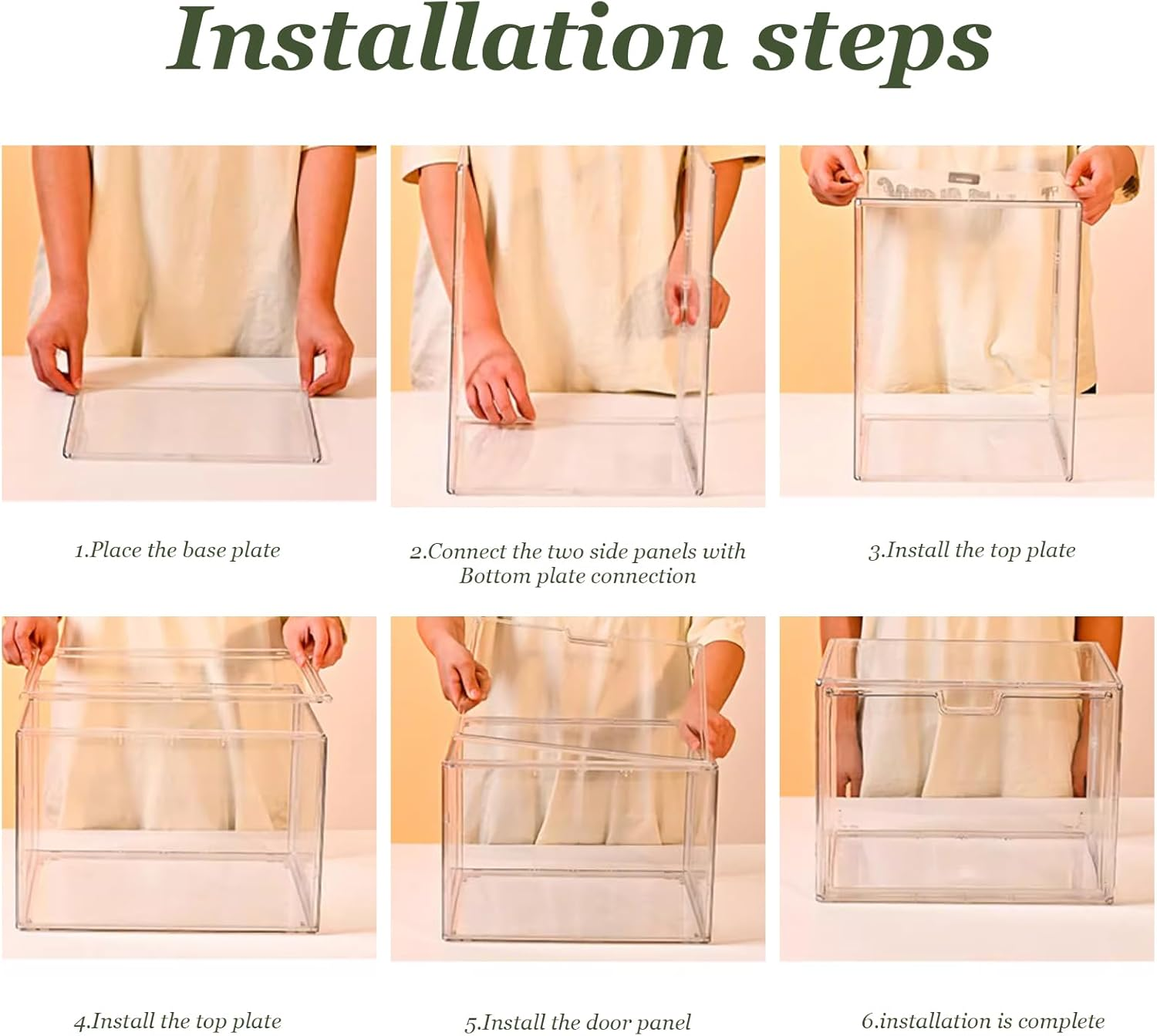 Installation steps

1.Place the base plate

2.Connect the two side panels with Bottom plate connection

3.Install the top plate

4.Install the top plate

5.Install the door panel

6.installation is complete