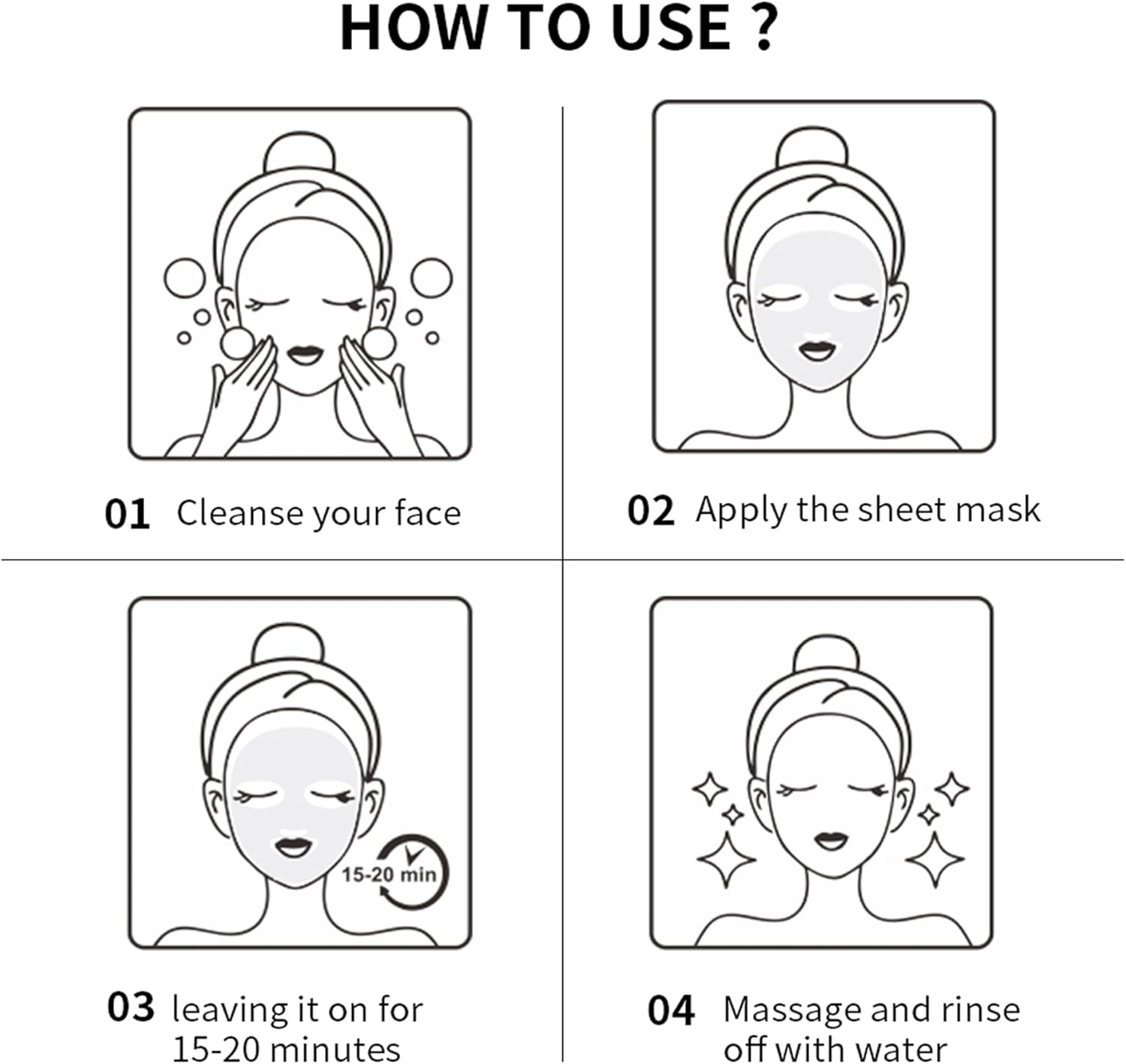 HOW TO USE ?

01 Cleanse your face

02 Apply the sheet mask

15-20 min

03 leaving it on for 15-20 minutes

04 Massage and rinse off with water