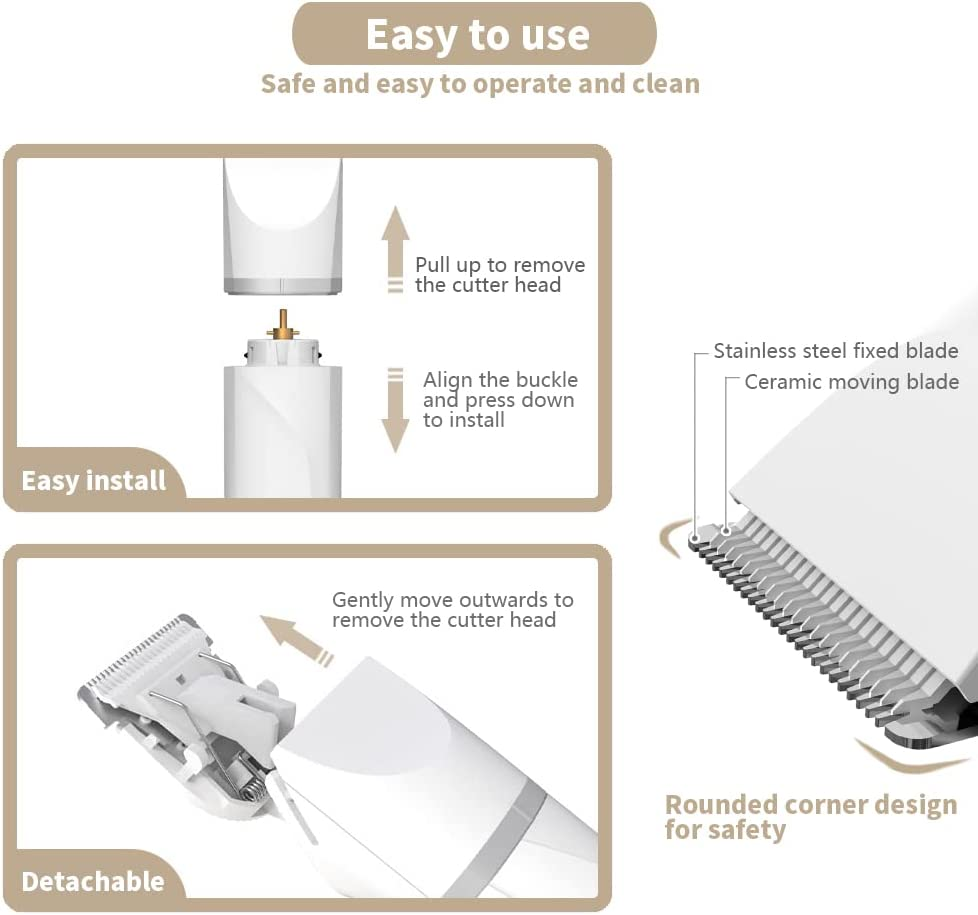 Easy to use
Safe and easy to operate and clean

Pull up to remove the cutter head

Align the buckle and press down to install

Easy install

Gently move outwards to remove the cutter head

Detachable

Stainless steel fixed blade
Ceramic moving blade

Rounded corner design for safety