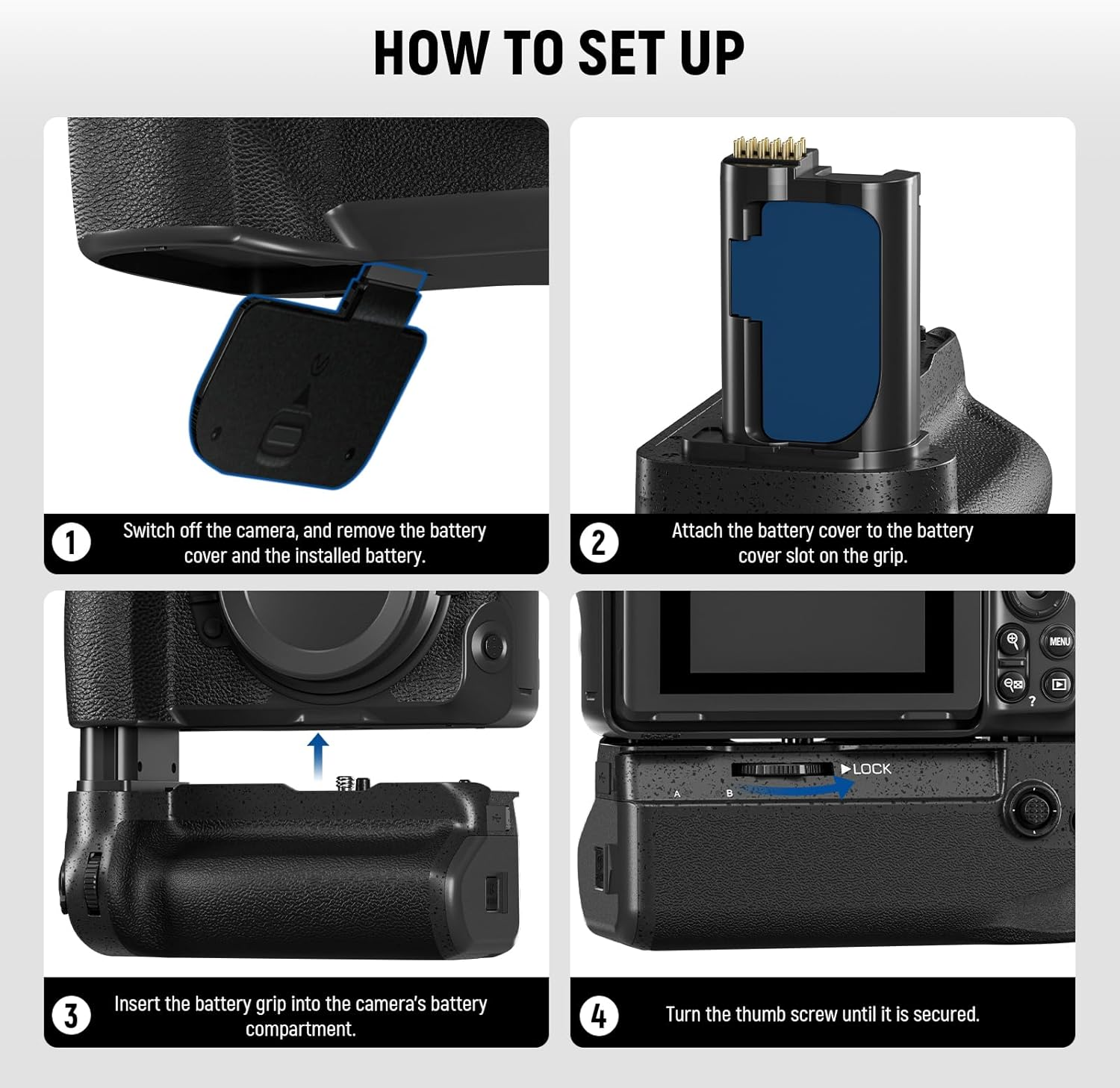 HOW TO SET UP

1 Switch off the camera, and remove the battery cover and the installed battery.

2 Attach the battery cover to the battery cover slot on the grip.

MENU

?

▶LOCK

A B

3 Insert the battery grip into the camera's battery compartment.

4 Turn the thumb screw until it is secured.