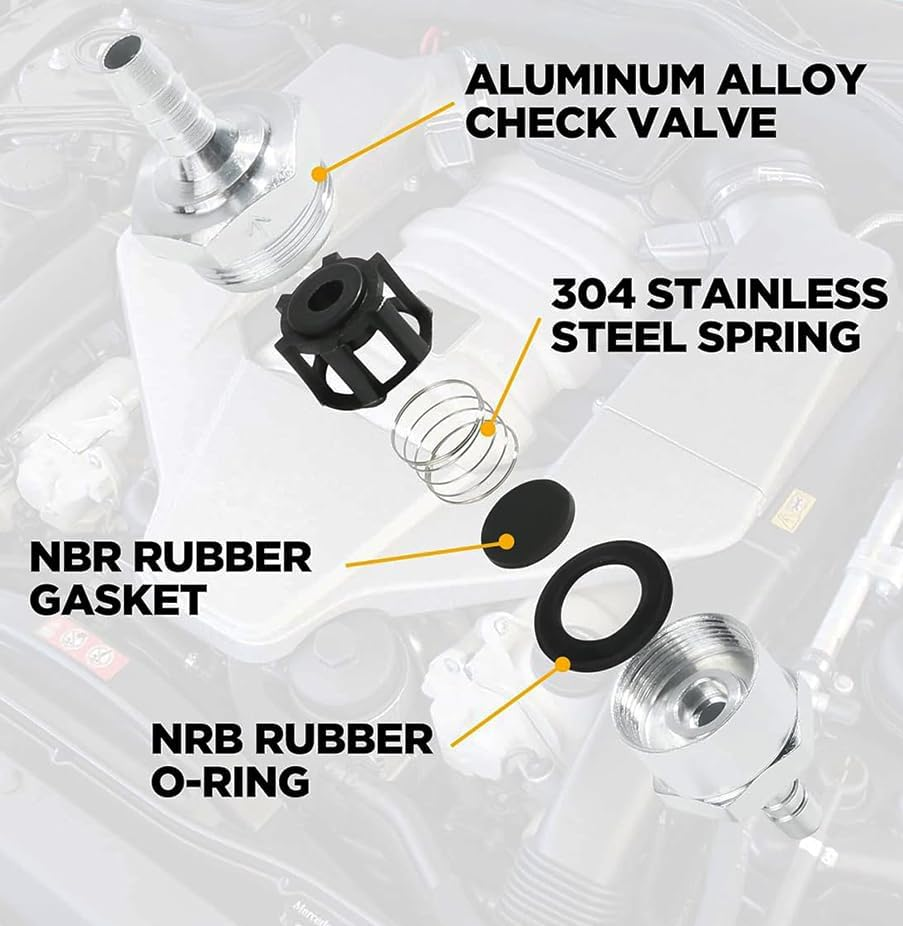 ALUMINUM ALLOY CHECK VALVE

304 STAINLESS STEEL SPRING

NBR RUBBER GASKET

NRB RUBBER O-RING