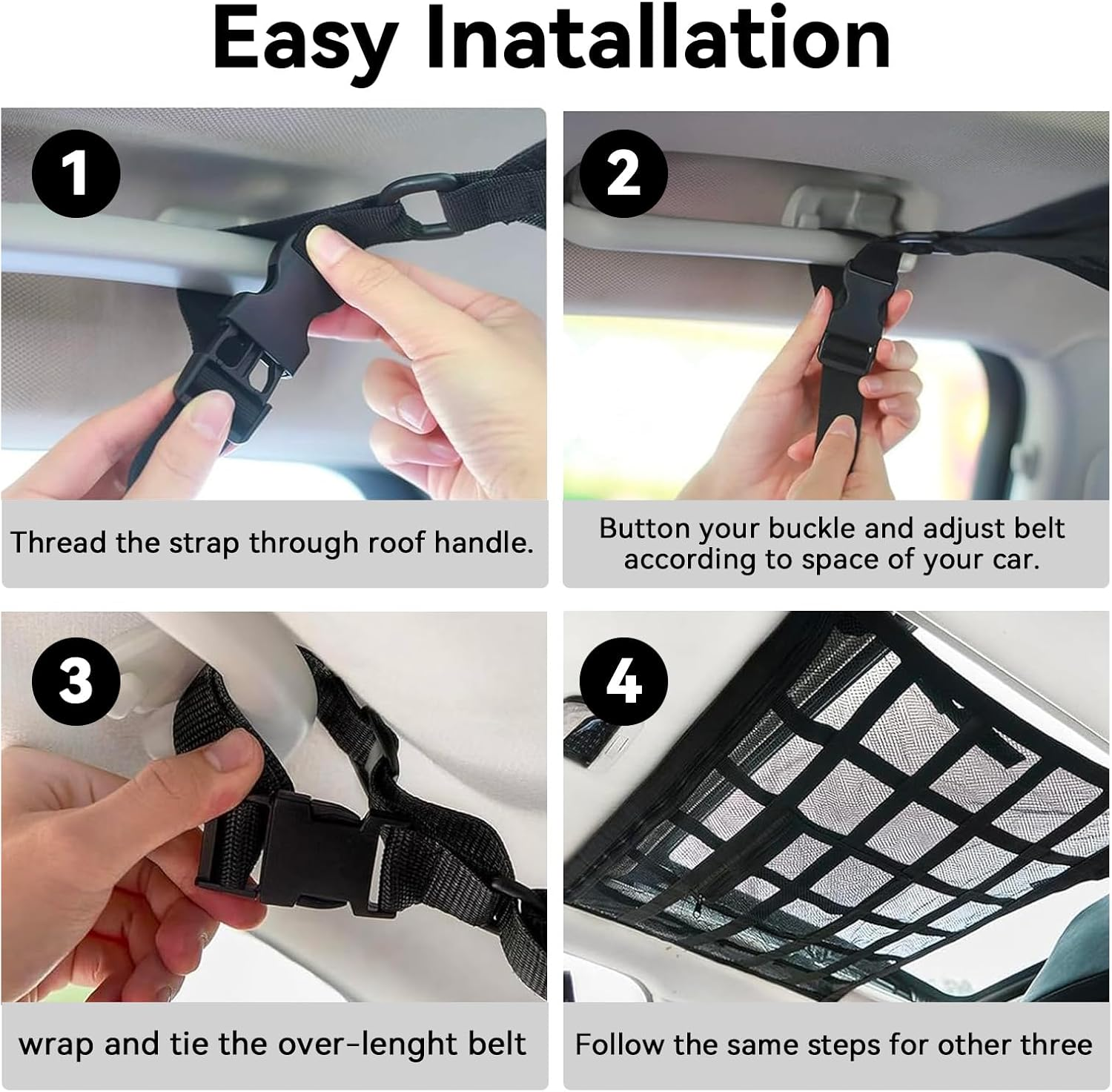 Easy Inatallation

1

Thread the strap through roof handle.

2

Button your buckle and adjust belt according to space of your car.

3

wrap and tie the over-lenght belt

4

Follow the same steps for other three