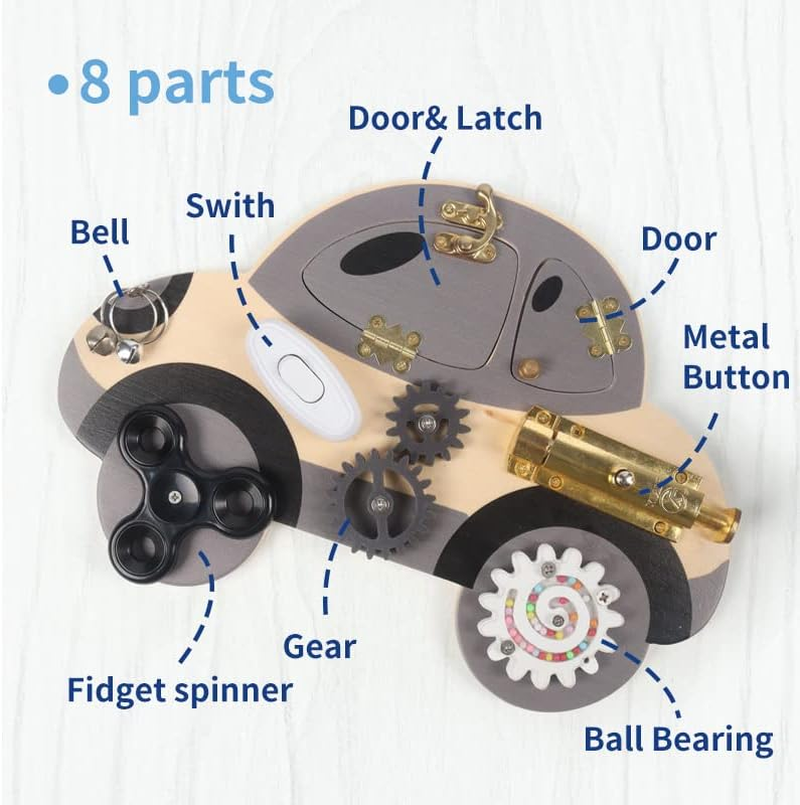 •8 parts

Door& Latch

Swith

Bell

Door

Metal Button

Gear

Fidget spinner

Ball Bearing