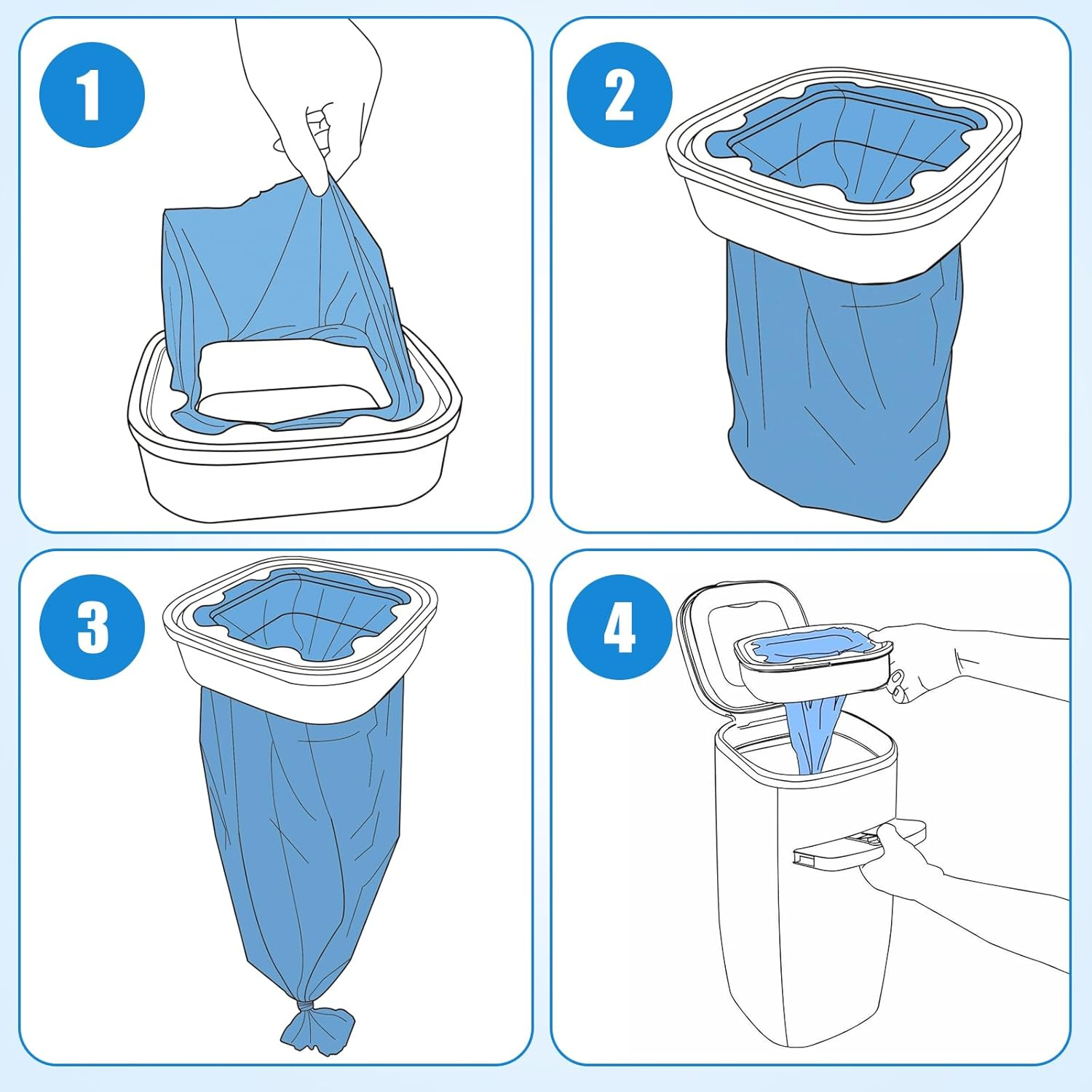 1

2

3

4