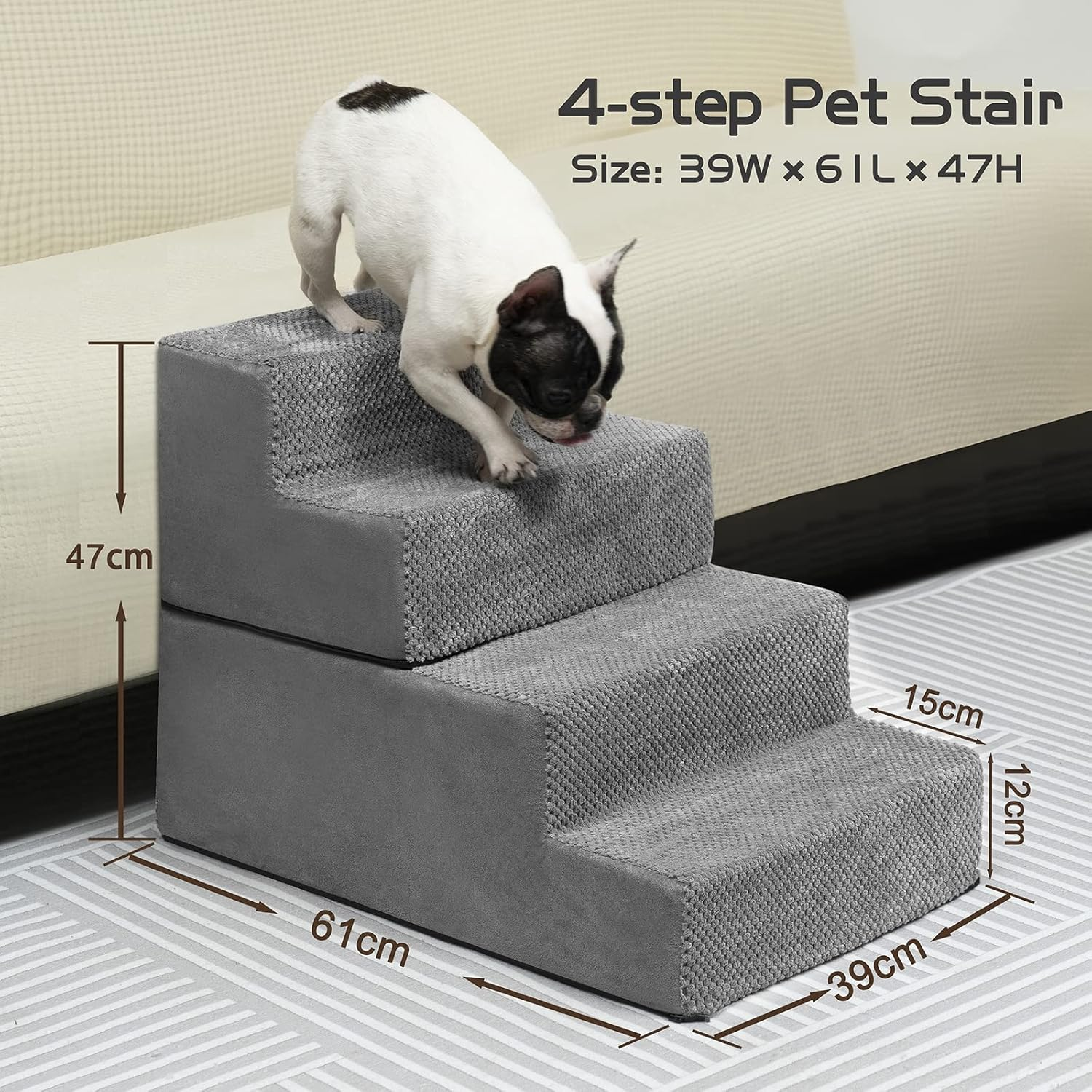 4-step Pet Stair
Size: 39W × 61L × 47H

47cm

15cm

12cm

61cm

39cm