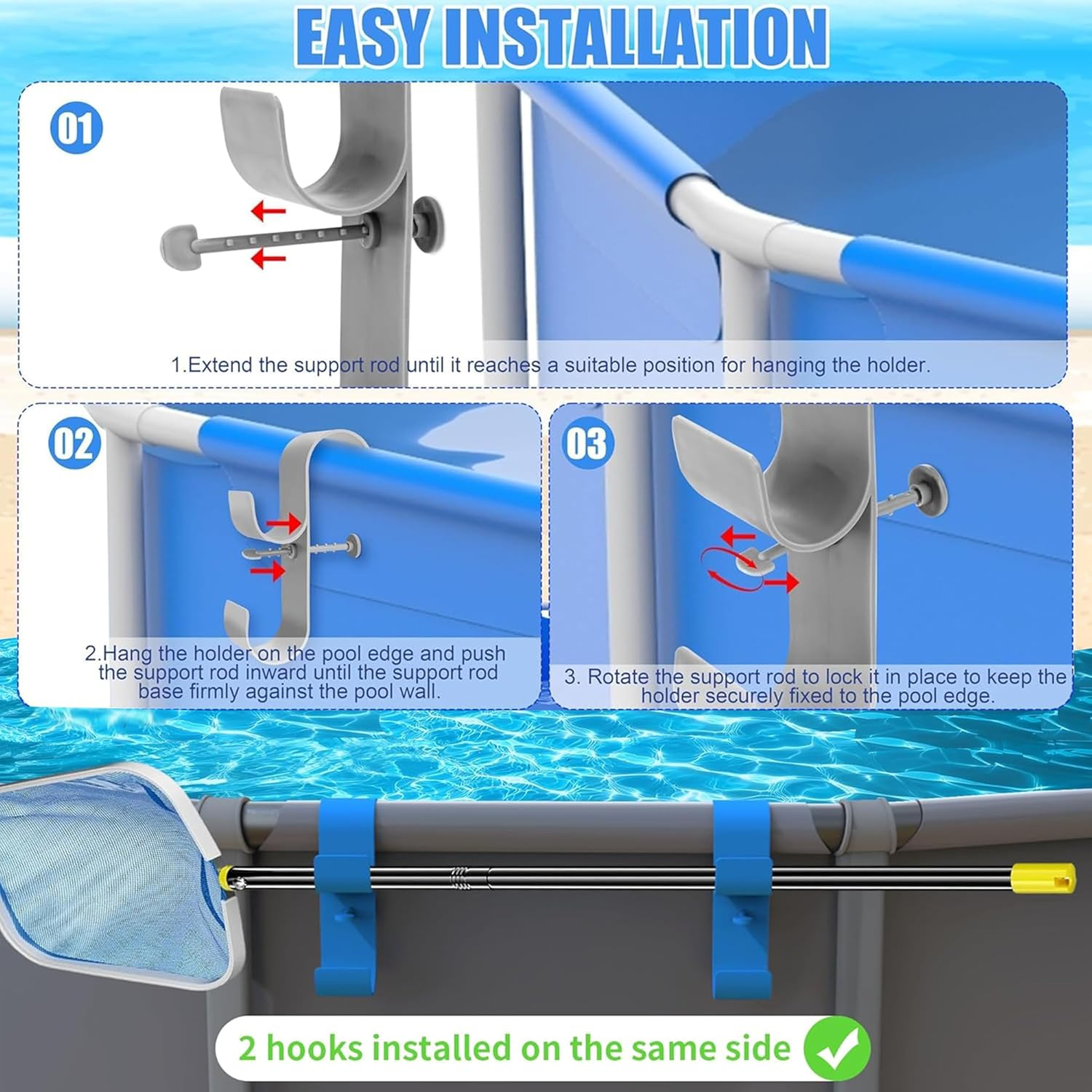 EASY INSTALLATION

01

1.Extend the support rod until it reaches a suitable position for hanging the holder.

02

2.Hang the holder on the pool edge and push the support rod inward until the support rod base firmly against the pool wall.

03

3. Rotate the support rod to lock it in place to keep the holder securely fixed to the pool edge.

2 hooks installed on the same side