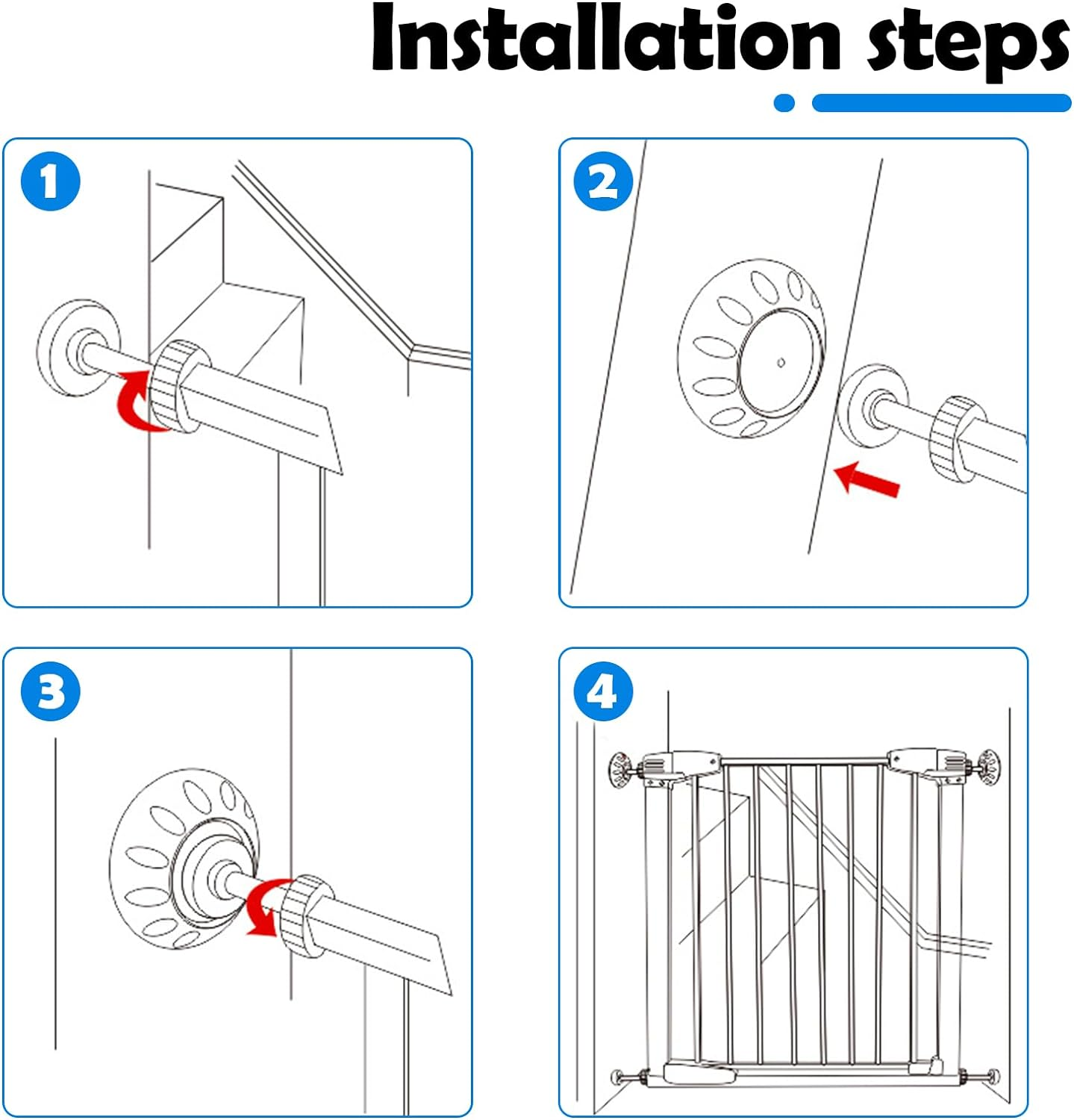 Installation steps

1

2

3

4