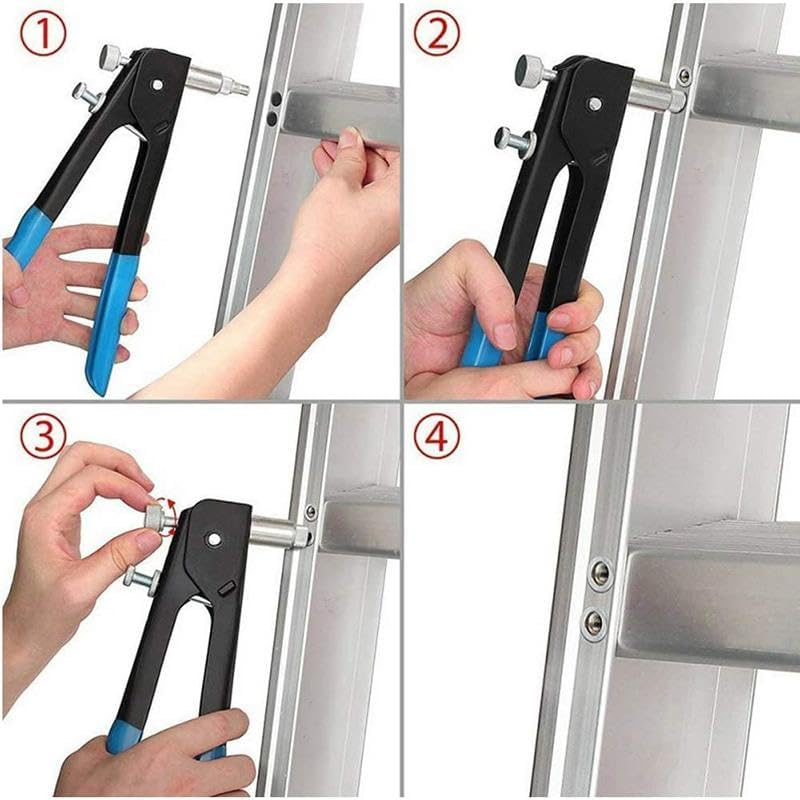 ①
②
③
④