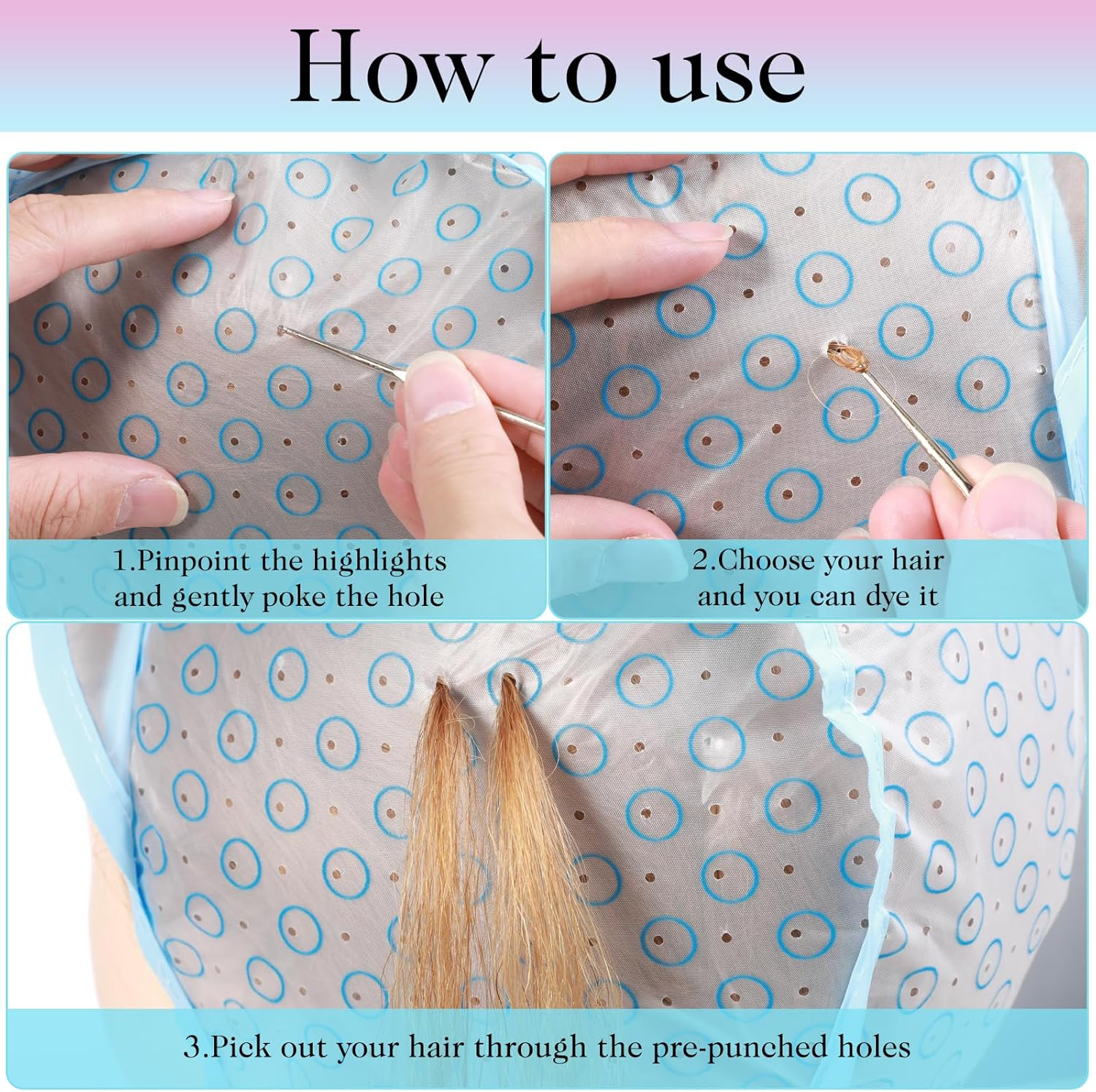 How to use

1.Pinpoint the highlights and gently poke the hole

2.Choose your hair and you can dye it

3.Pick out your hair through the pre-punched holes