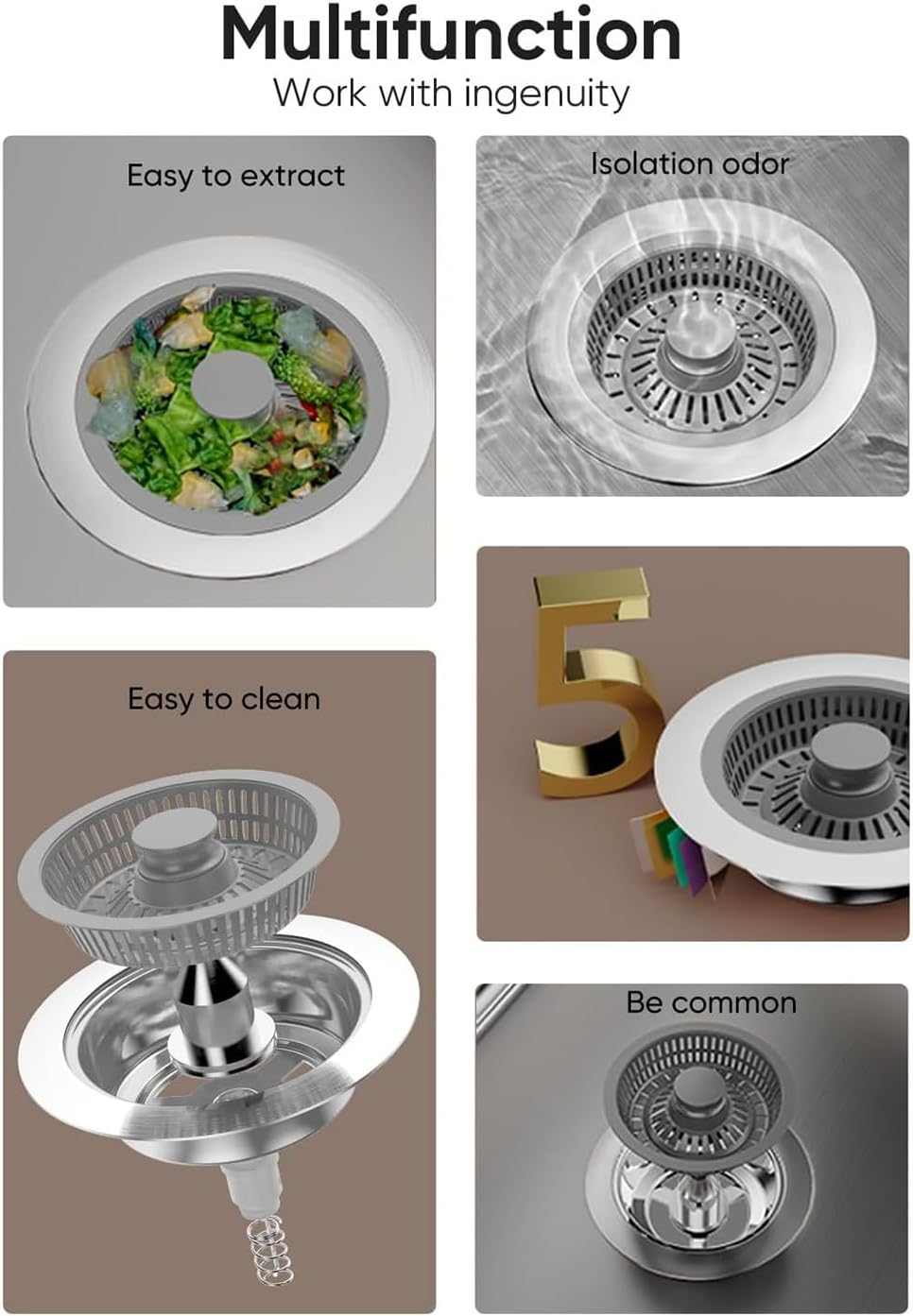 Multifunction
Work with ingenuity

Easy to extract

Isolation odor

Easy to clean

5

Be common