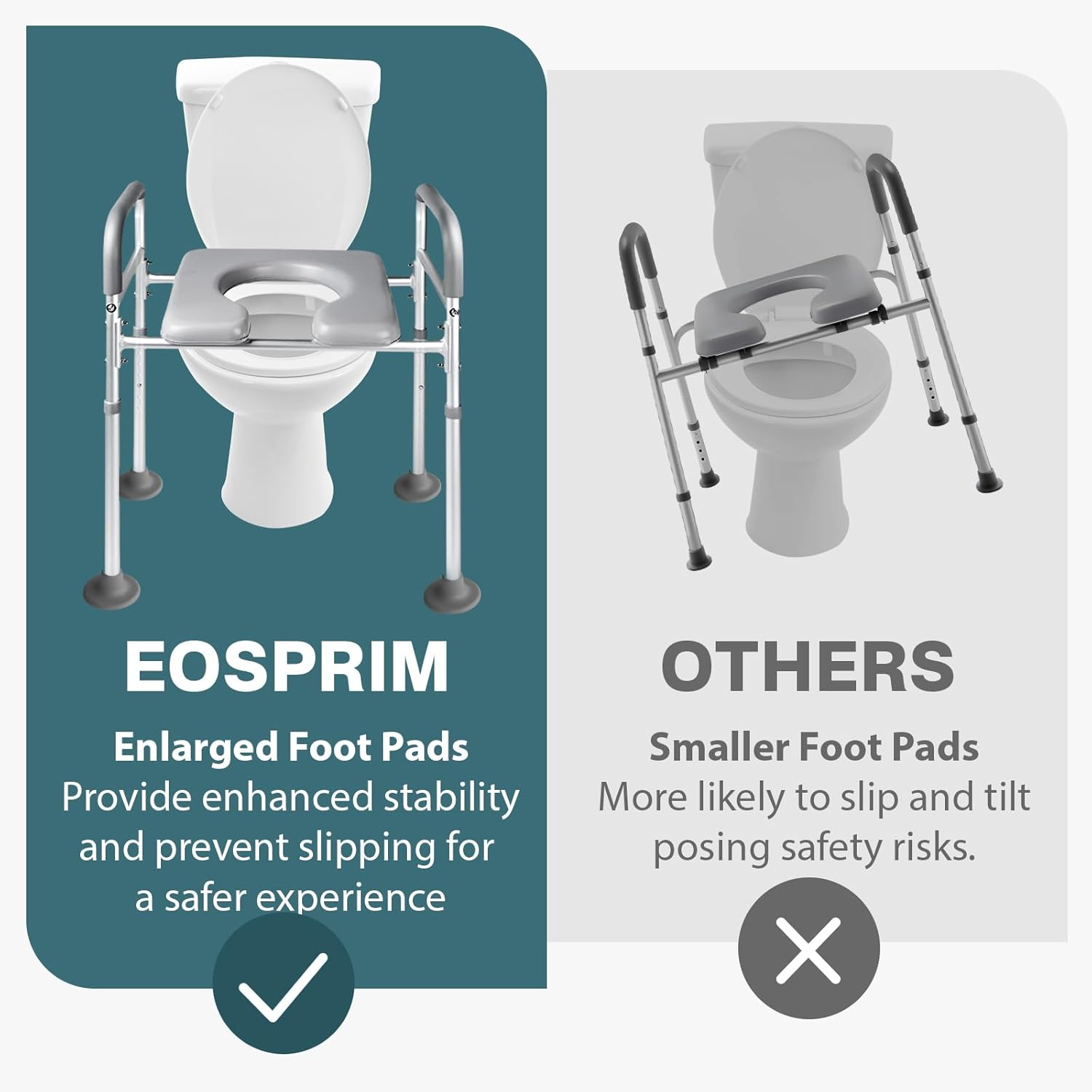 EOSPRIM

Enlarged Foot Pads
Provide enhanced stability and prevent slipping for a safer experience

OTHERS

Smaller Foot Pads
More likely to slip and tilt posing safety risks.