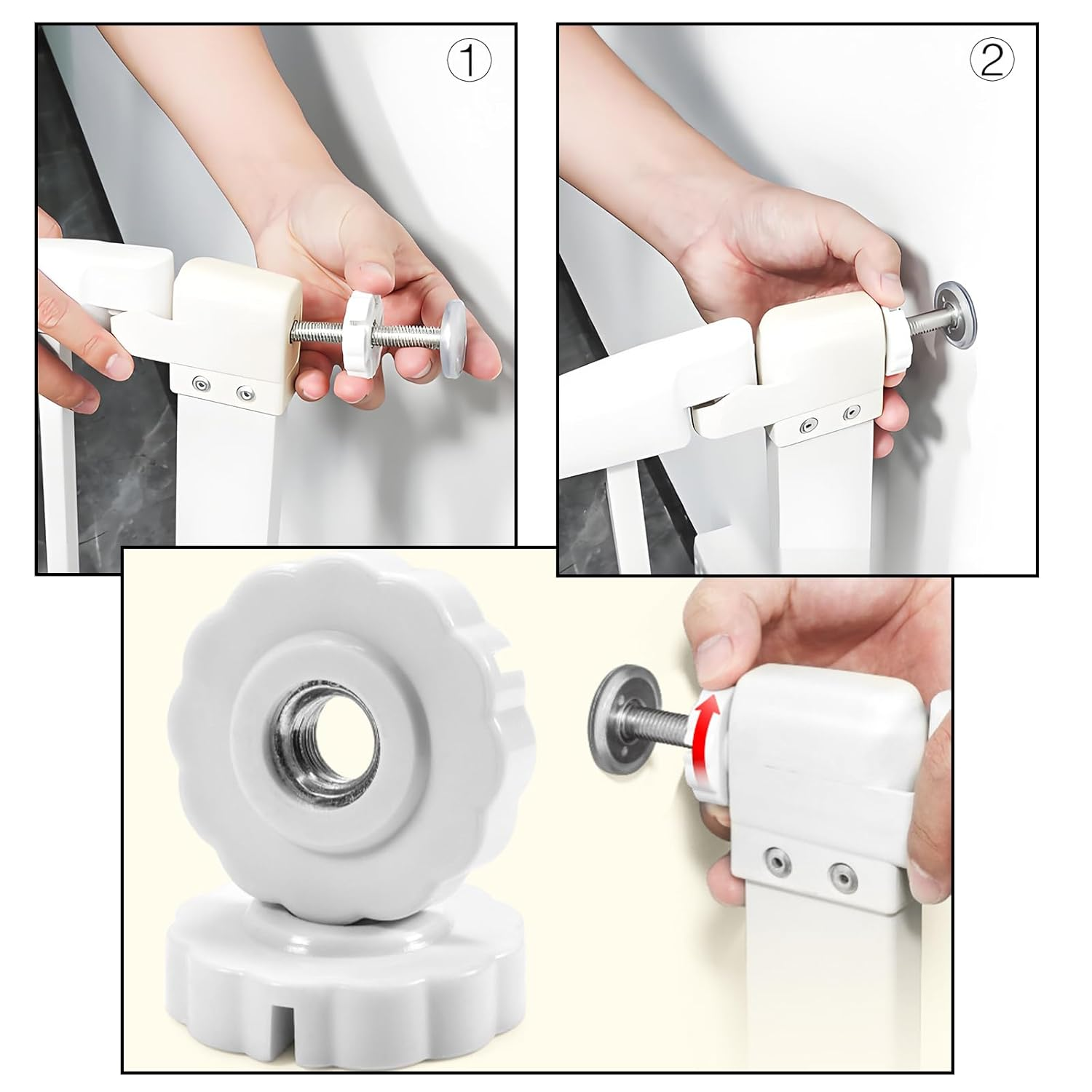 ①

②