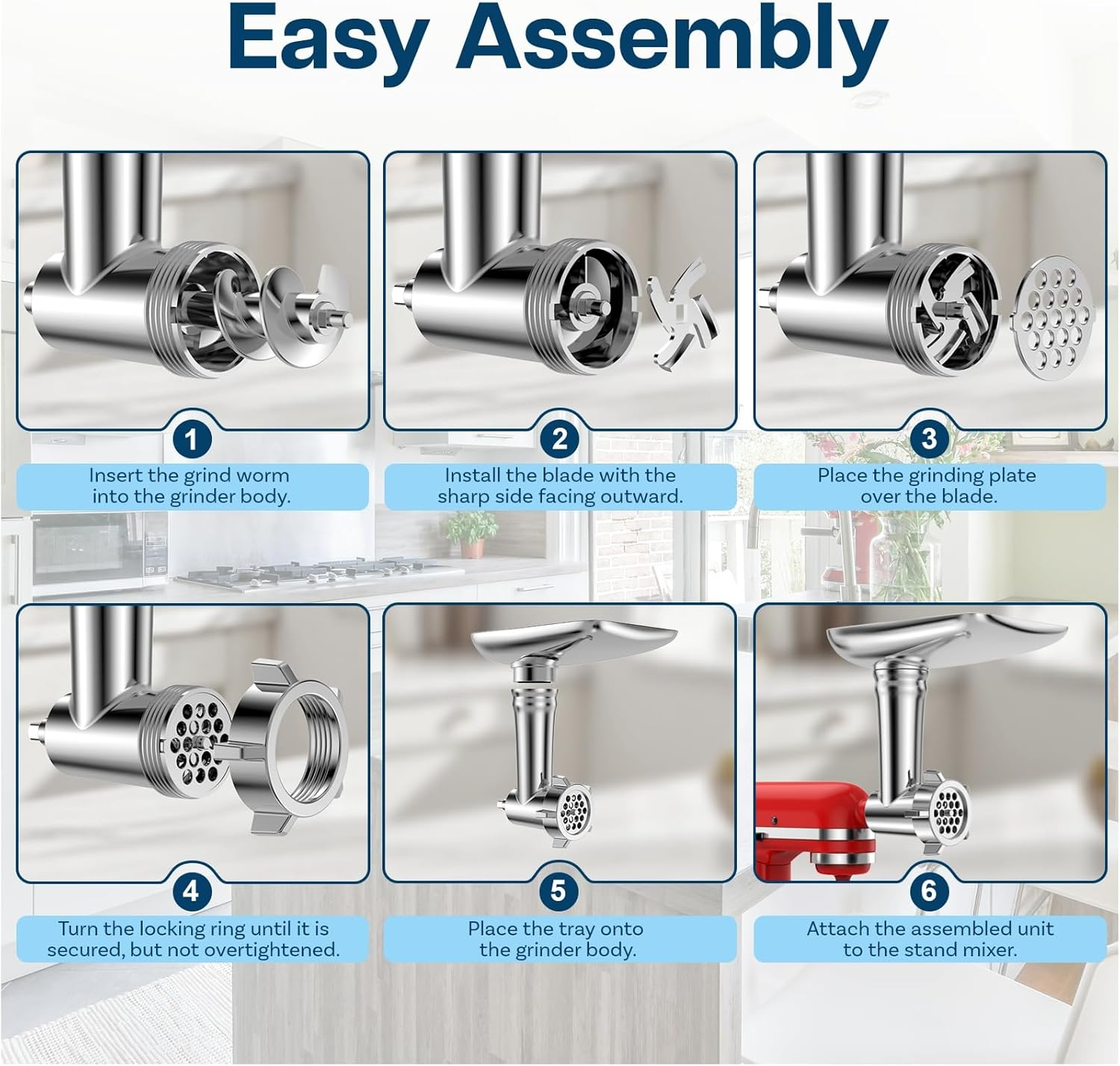 Easy Assembly

1
Insert the grind worm into the grinder body.

2
Install the blade with the sharp side facing outward.

3
Place the grinding plate over the blade.

4
Turn the locking ring until it is secured, but not overtightened.

5
Place the tray onto the grinder body.

6
Attach the assembled unit to the stand mixer.