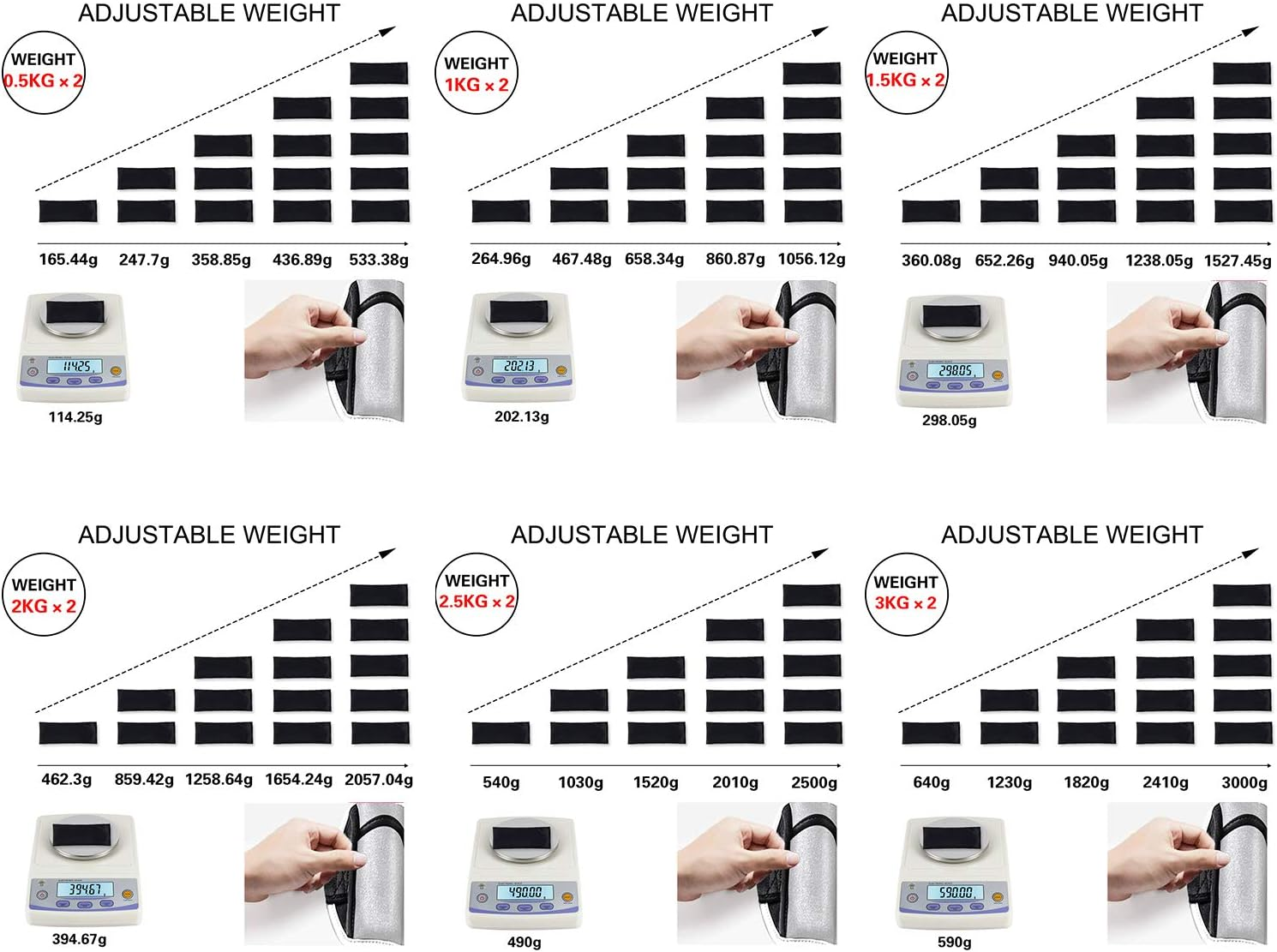 ADJUSTABLE WEIGHT

WEIGHT
0.5KG × 2

165.44g 247.7g 358.85g 436.89g 533.38g

114.25

114.25g

ADJUSTABLE WEIGHT

WEIGHT
1KG × 2

264.96g 467.48g 658.34g 860.87g 1056.12g

202.13

202.13g

ADJUSTABLE WEIGHT

WEIGHT
1.5KG × 2

360.08g 652.26g 940.05g 1238.05g 1527.45g

298.05

298.05g

ADJUSTABLE WEIGHT

WEIGHT
2KG × 2

462.3g 859.42g 1258.64g 1654.24g 2057.04g

394.67

394.67g

ADJUSTABLE WEIGHT

WEIGHT
2.5KG × 2

540g 1030g 1520g 2010g 2500g

490.00

490g

ADJUSTABLE WEIGHT

WEIGHT
3KG × 2

640g 1230g 1820g 2410g 3000g

590.00

590g