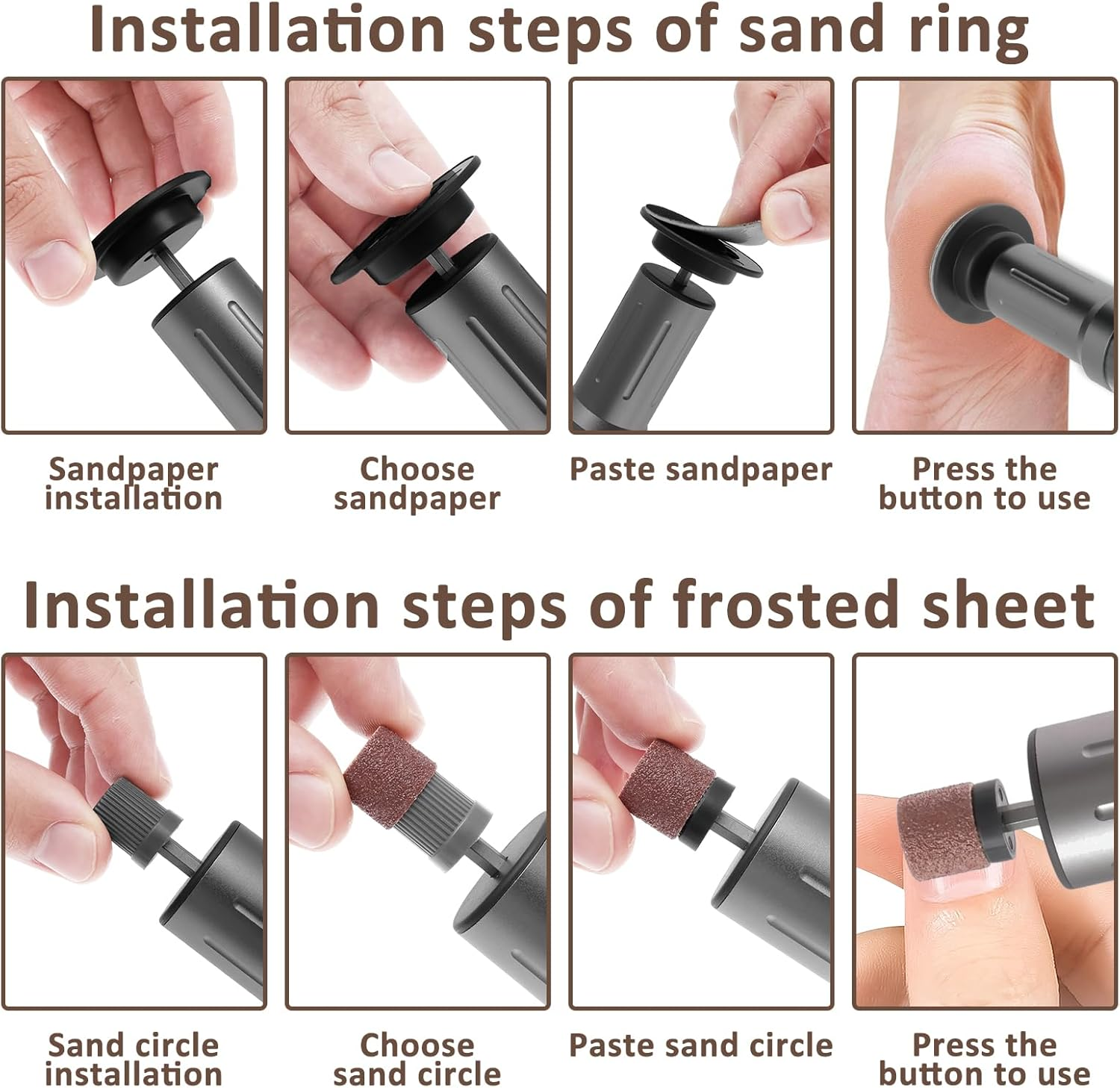 Installation steps of sand ring

Sandpaper installation

Choose sandpaper

Paste sandpaper

Press the button to use

Installation steps of frosted sheet

Sand circle installation

Choose sand circle

Paste sand circle

Press the button to use