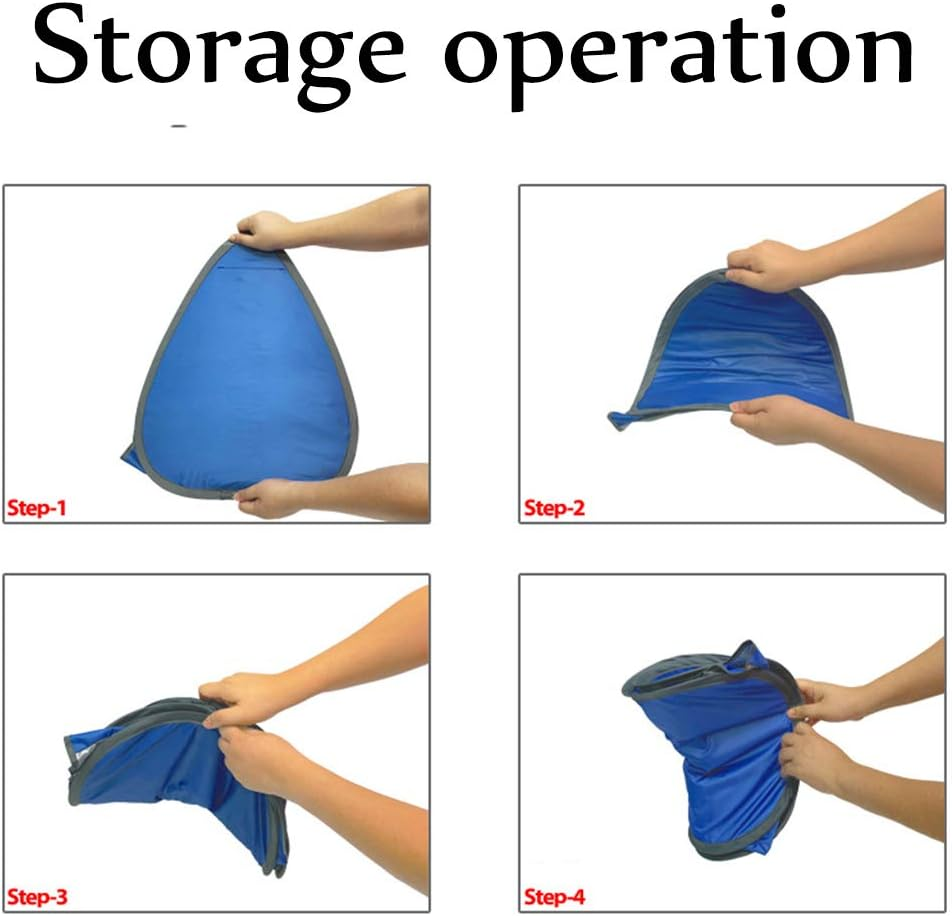 Storage operation

Step-1

Step-2

Step-3

Step-4