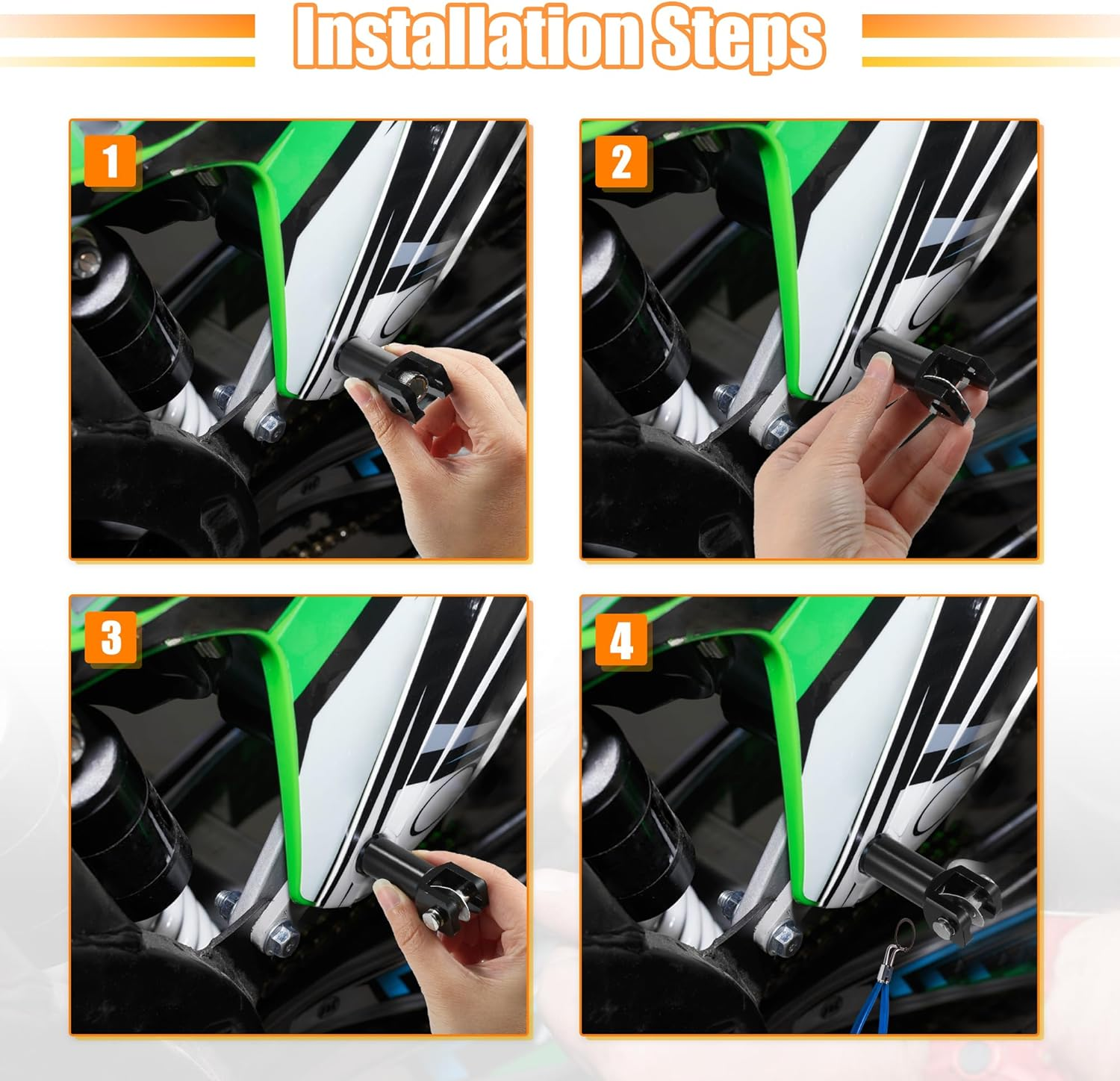 Installation Steps

1

2

3

4