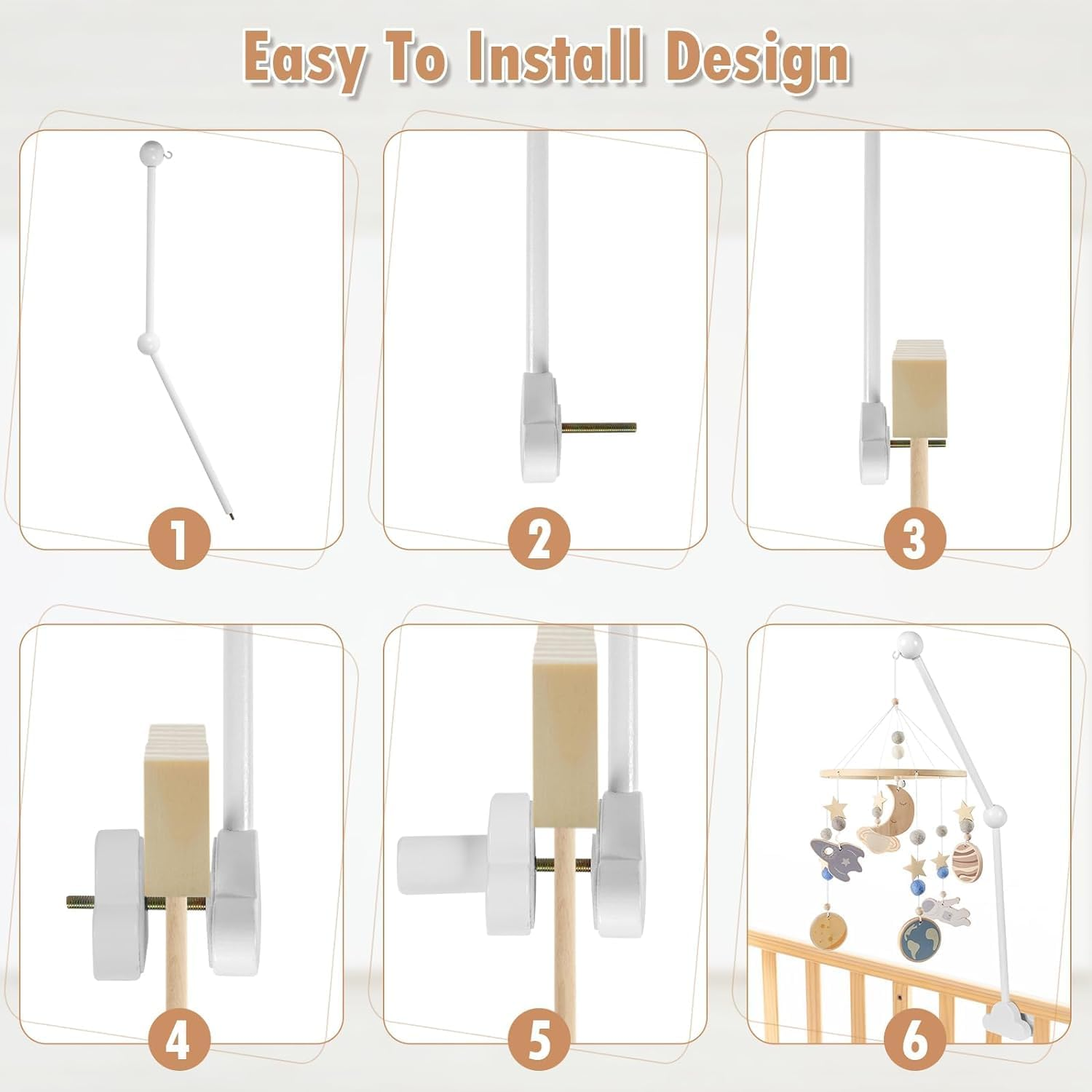 Easy To Install Design

1

2

3

4

5

6