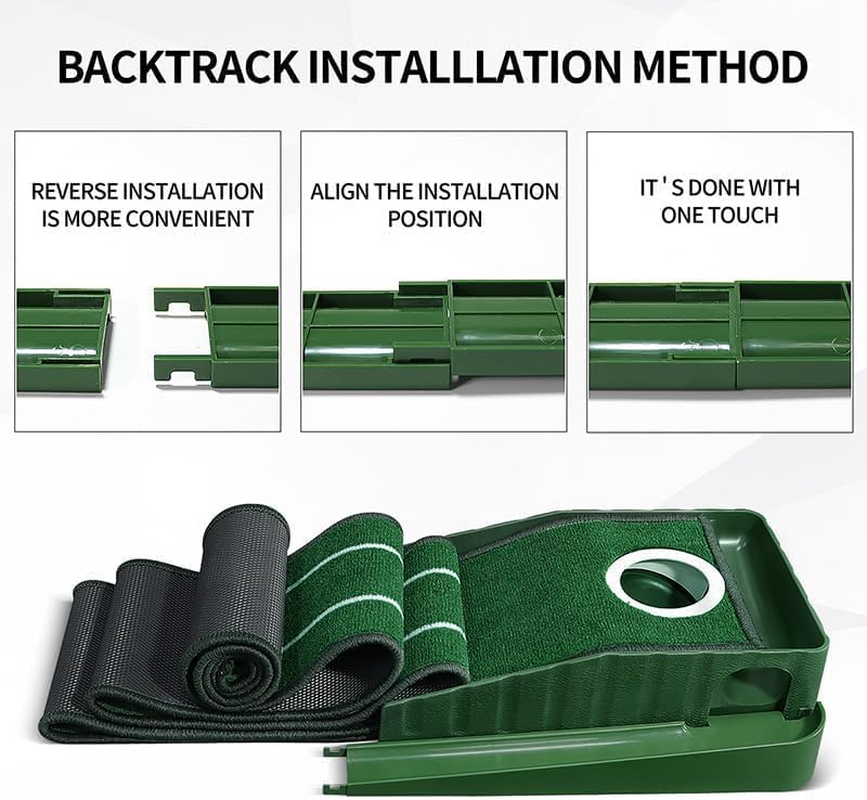 BACKTRACK INSTALLLATION METHOD

REVERSE INSTALLATION IS MORE CONVENIENT

ALIGN THE INSTALLATION POSITION

IT ' S DONE WITH ONE TOUCH