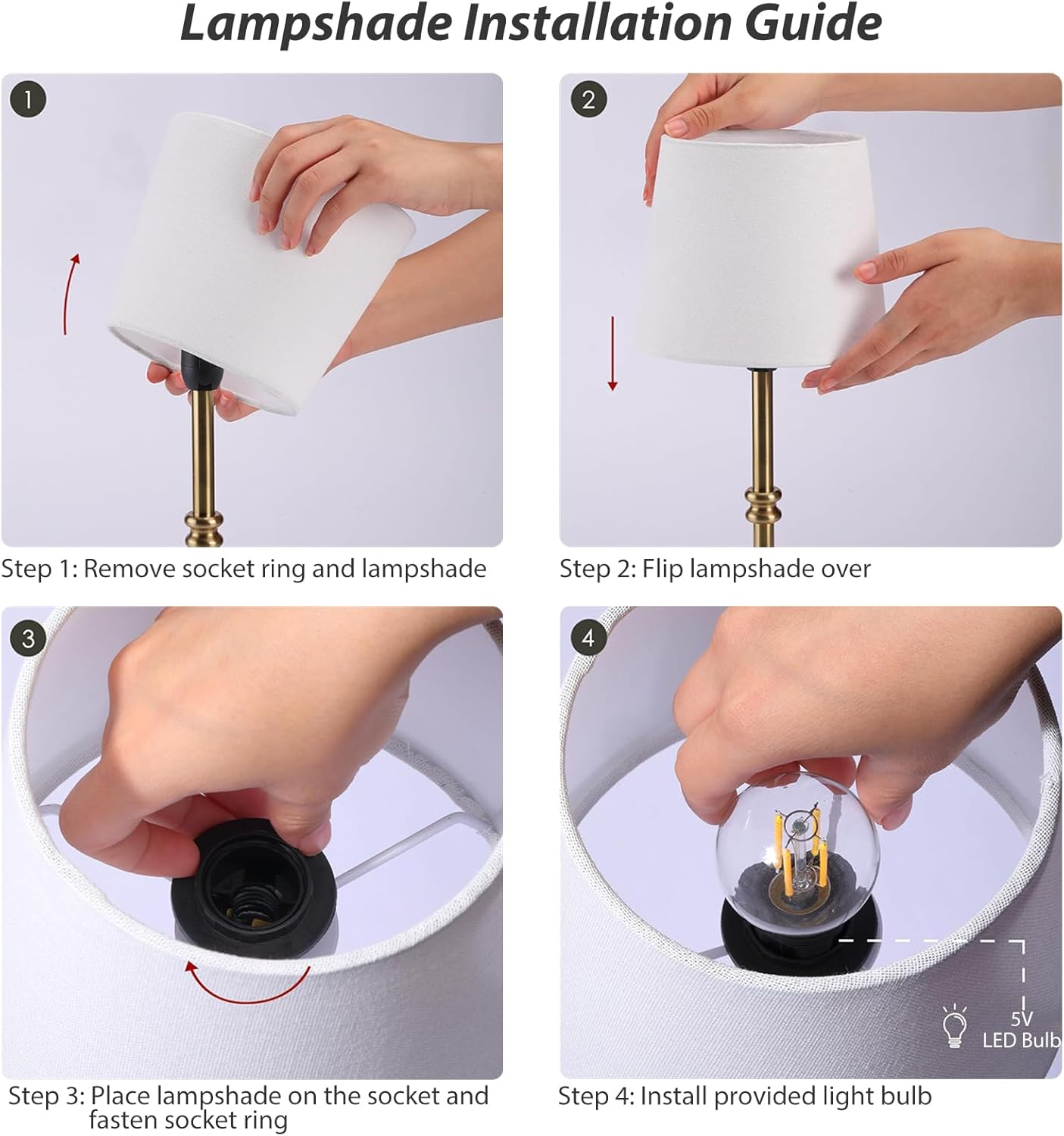 Lampshade Installation Guide

1

Step 1: Remove socket ring and lampshade

2

Step 2: Flip lampshade over

3

Step 3: Place lampshade on the socket and fasten socket ring

4

5V
LED Bulb

Step 4: Install provided light bulb