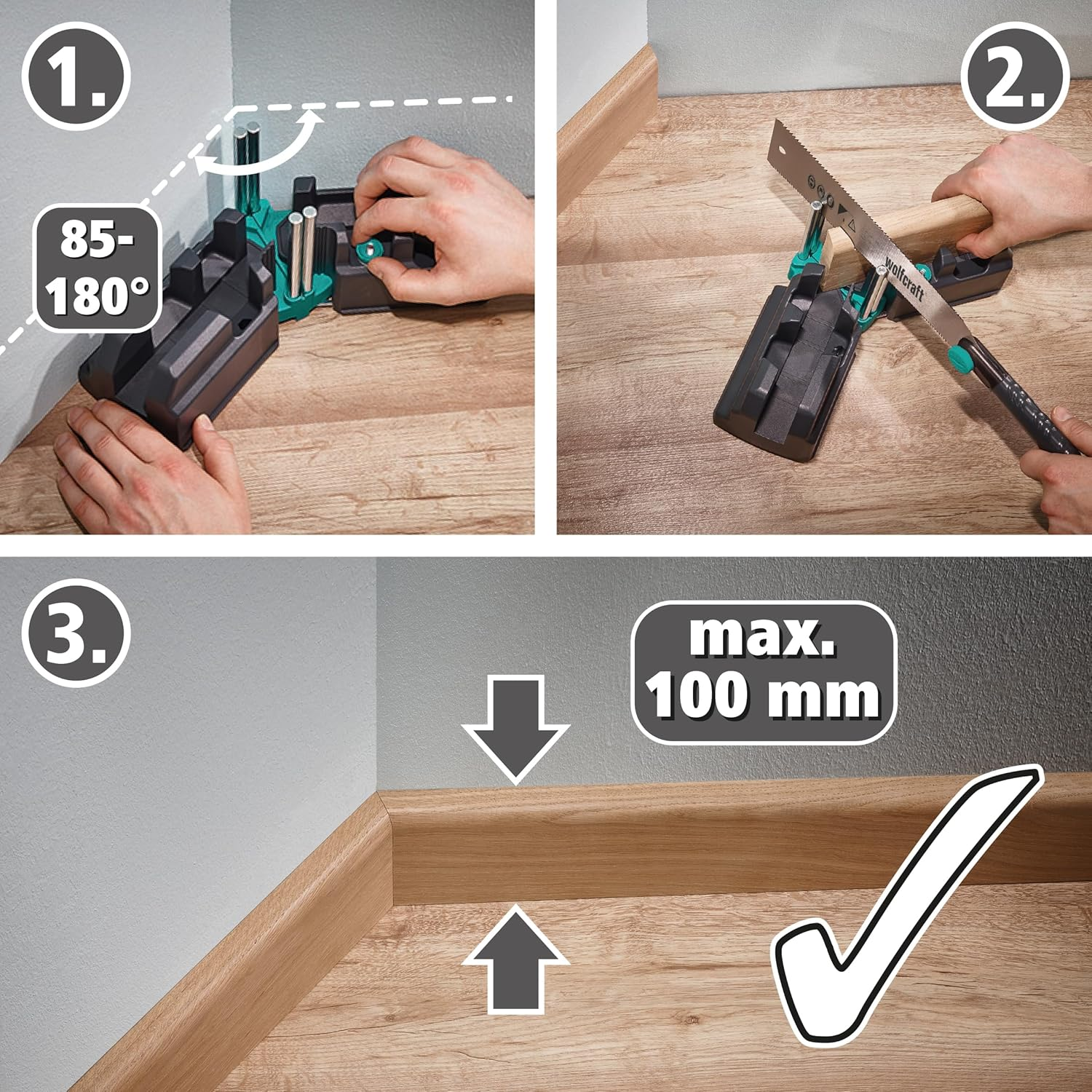 1.

85-180°

2.

wolfcraft

3.

max. 100 mm