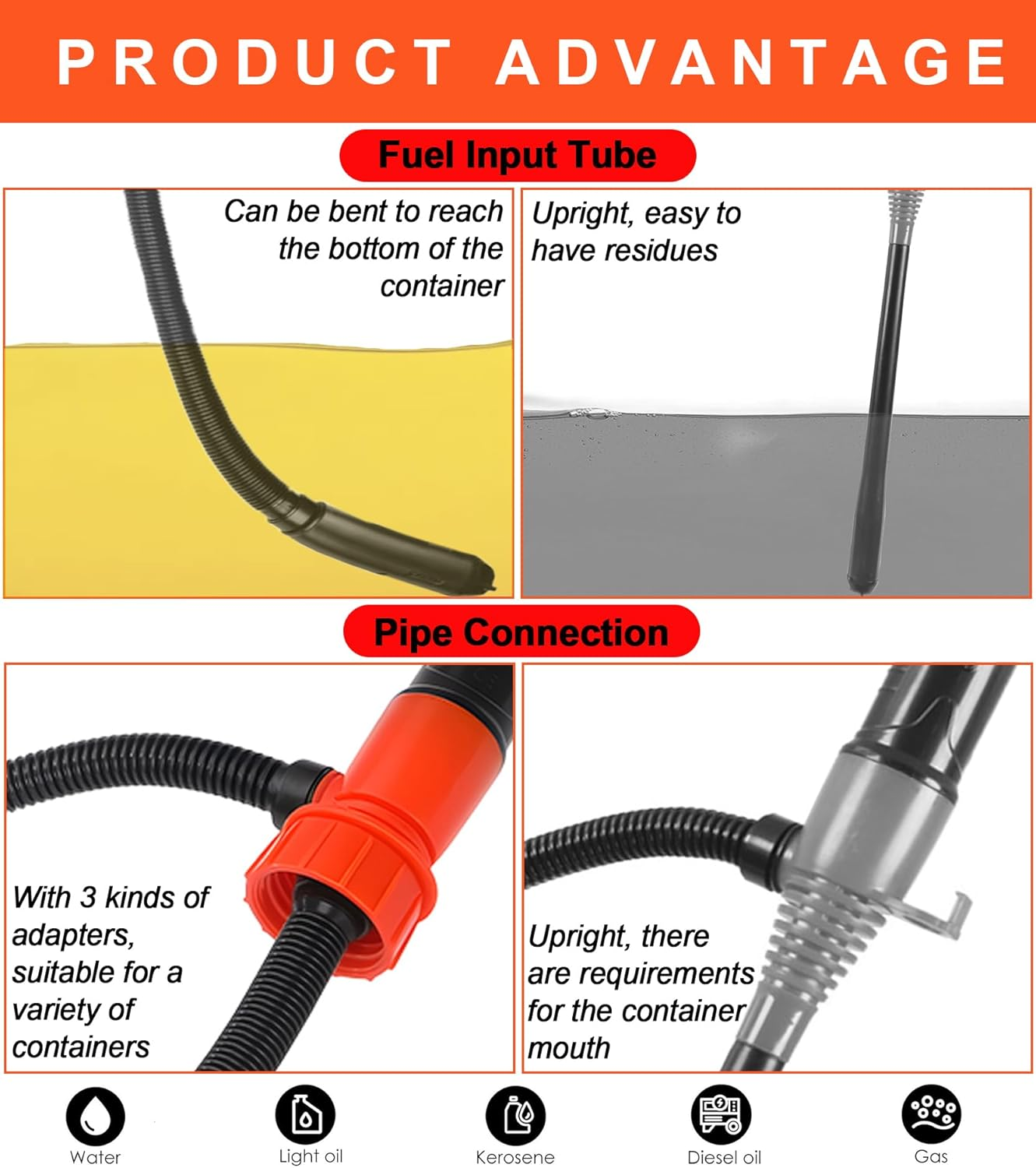 PRODUCT ADVANTAGE

Fuel Input Tube

Can be bent to reach the bottom of the container

Upright, easy to have residues

Pipe Connection

With 3 kinds of adapters, suitable for a variety of containers

Upright, there are requirements for the container mouth

Water

Light oil

Kerosene

Diesel oil

Gas