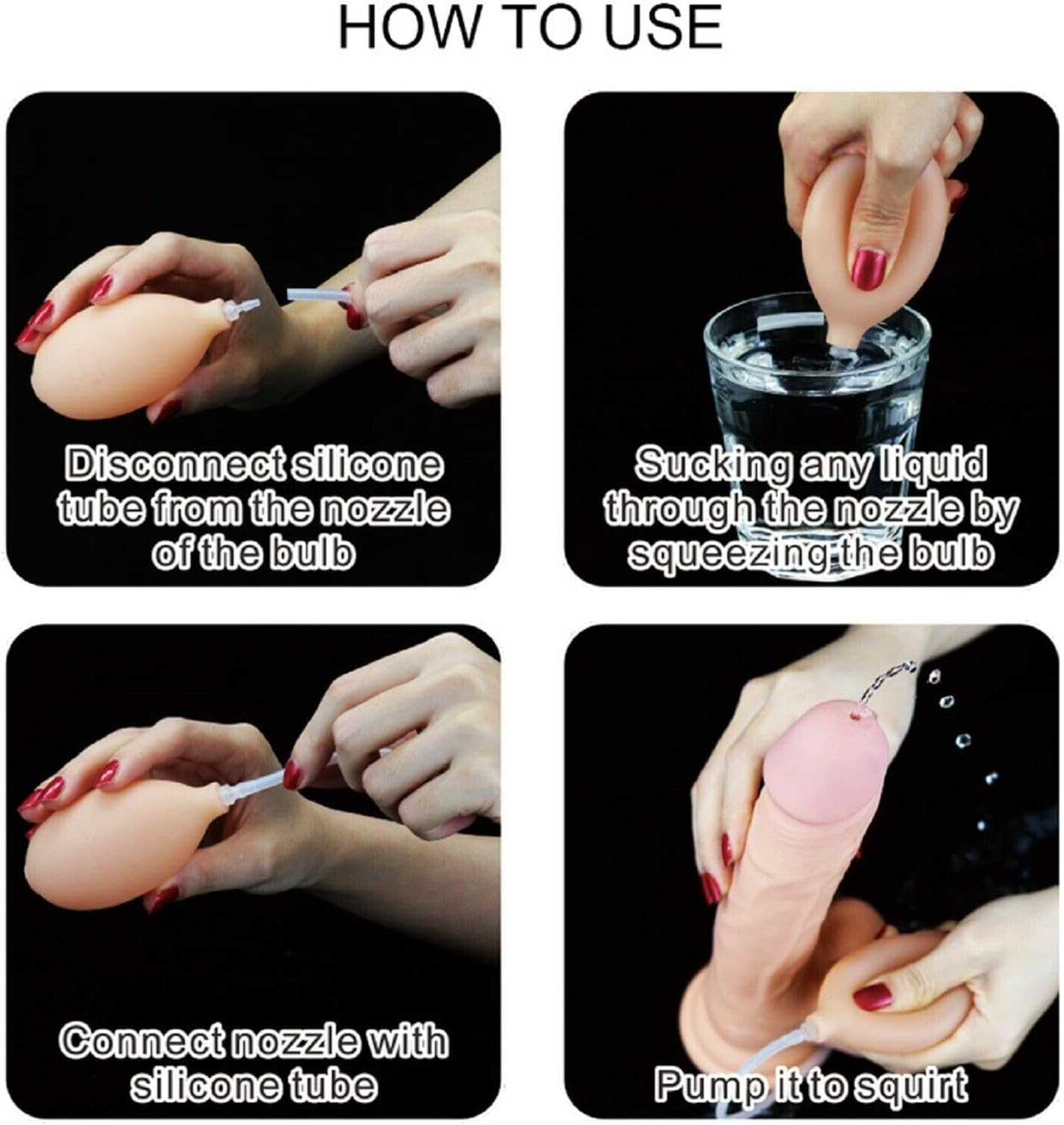 HOW TO USE

Disconnect silicone tube from the nozzle of the bulb

Sucking any liquid through the nozzle by squeezing the bulb

Connect nozzle with silicone tube

Pump it to squirt