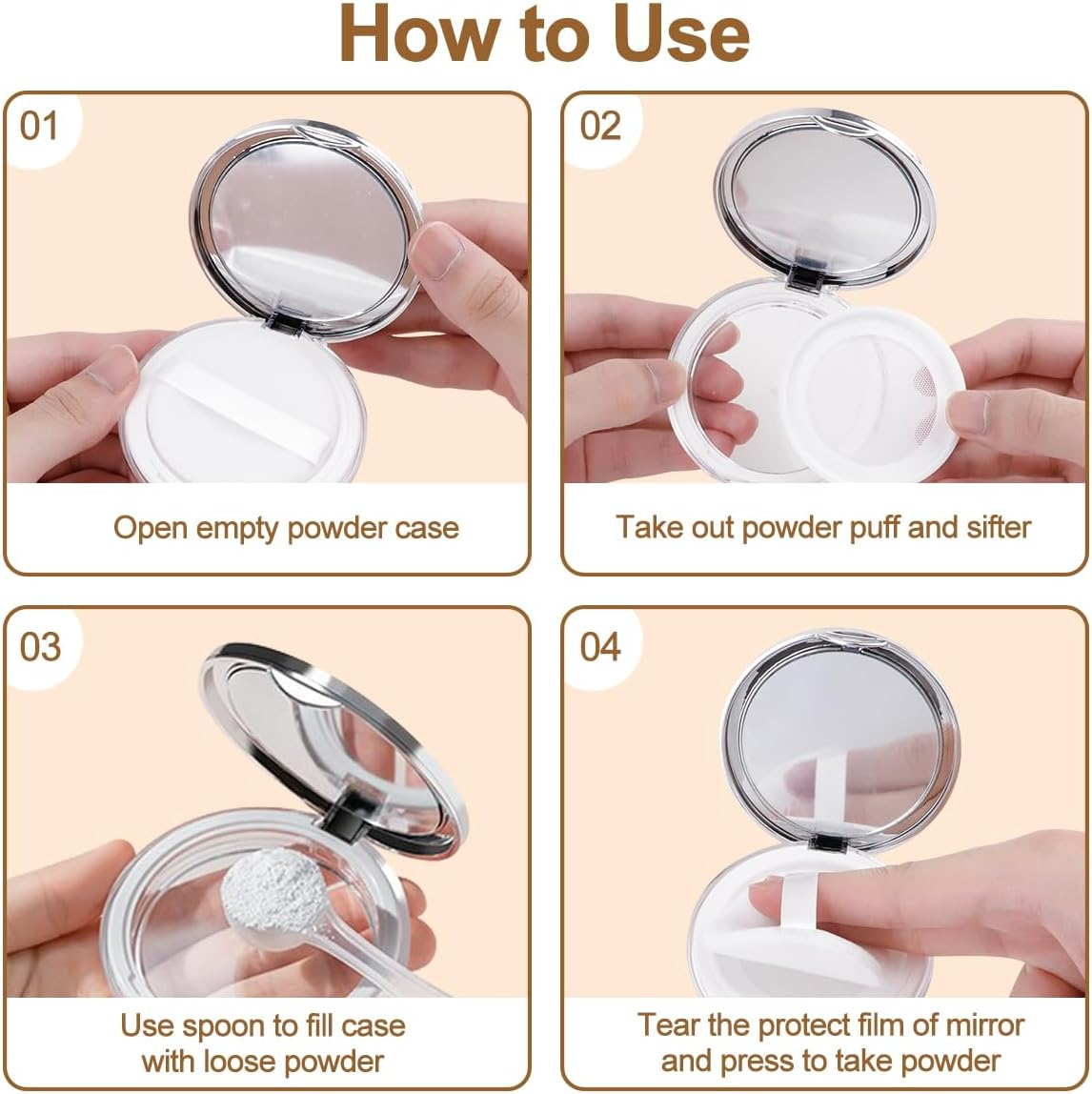 How to Use

01

Open empty powder case

02

Take out powder puff and sifter

03

Use spoon to fill case with loose powder

04

Tear the protect film of mirror and press to take powder