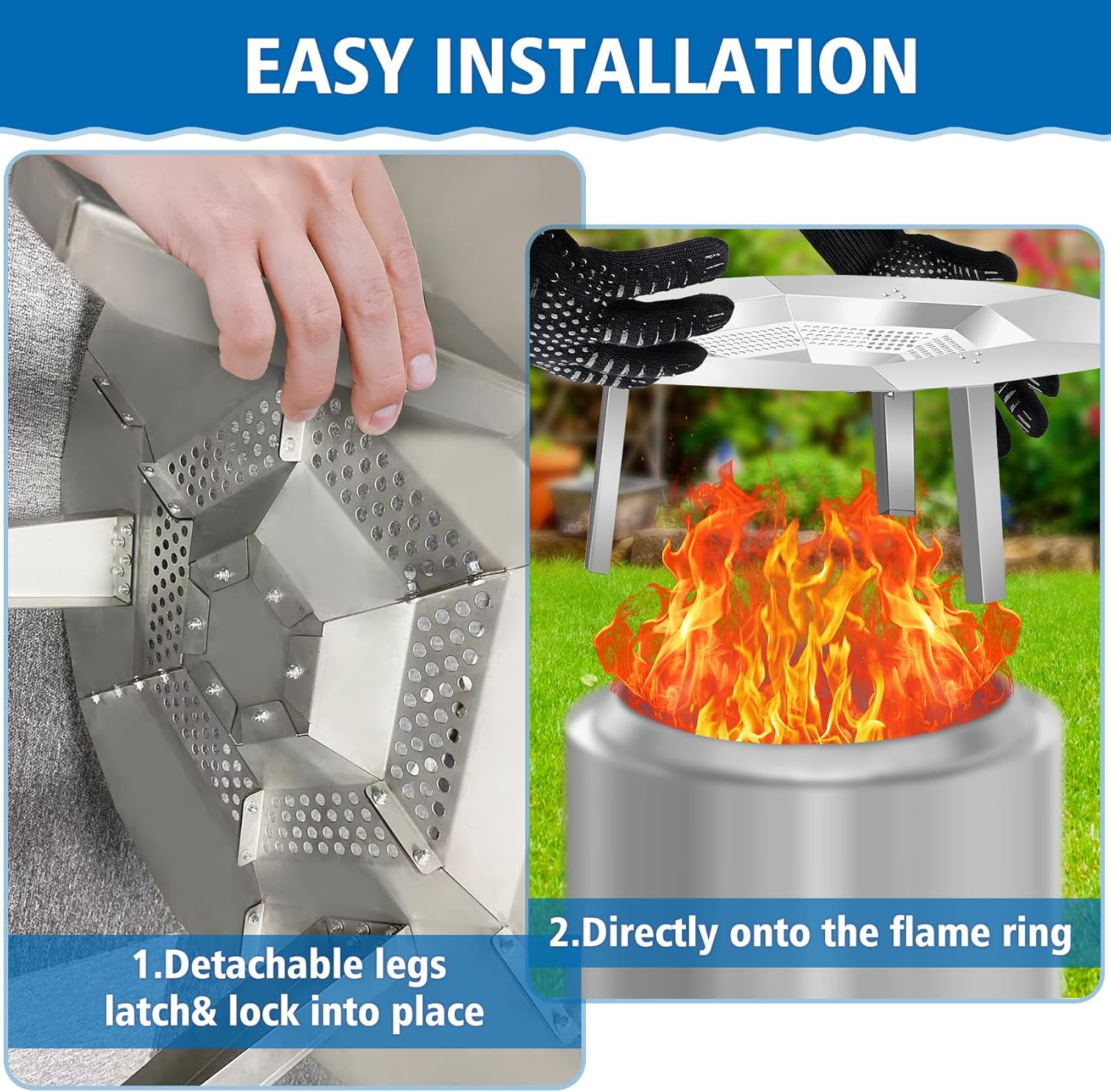 EASY INSTALLATION

1.Detachable legs latch& lock into place

2.Directly onto the flame ring