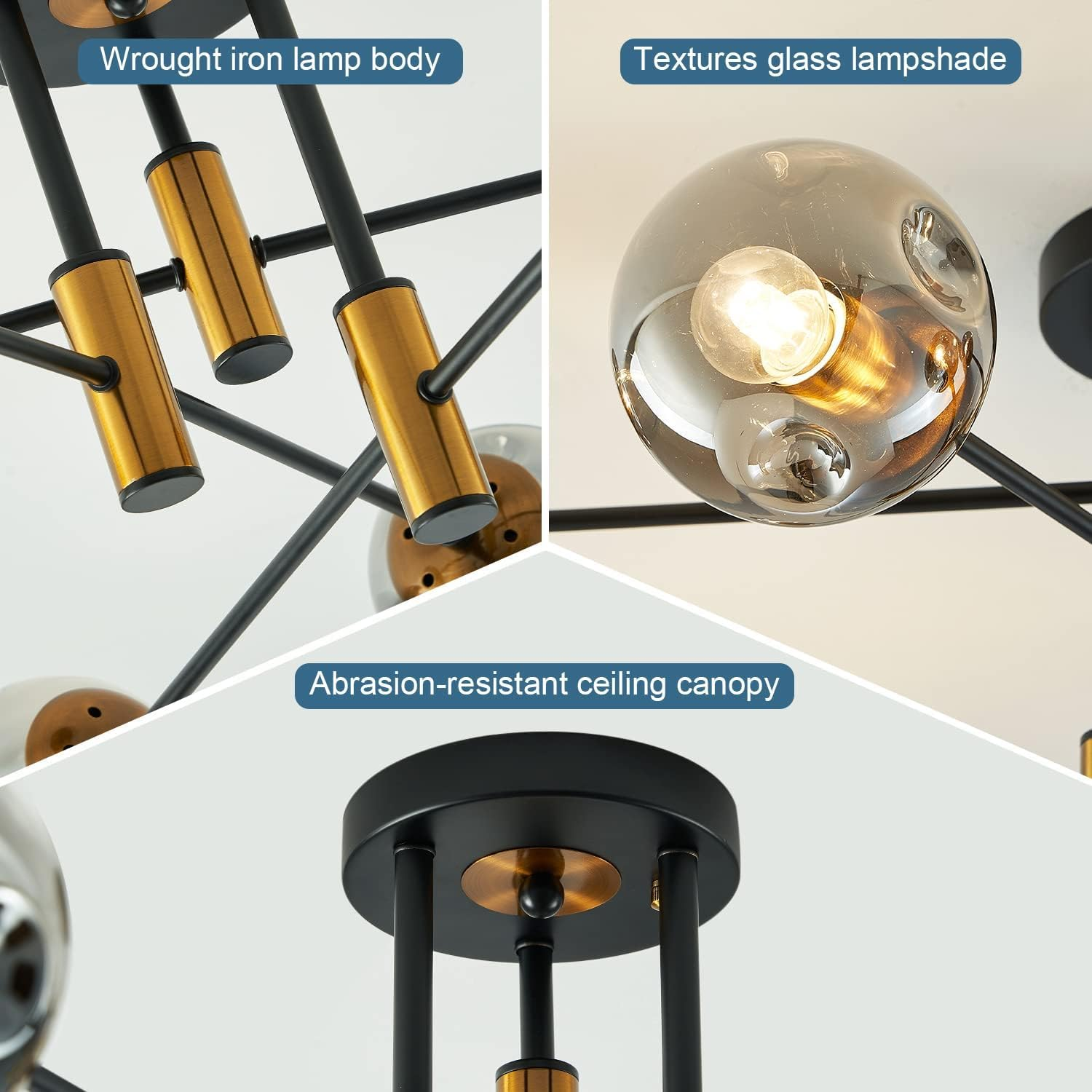 Wrought iron lamp body

Textures glass lampshade

Abrasion-resistant ceiling canopy