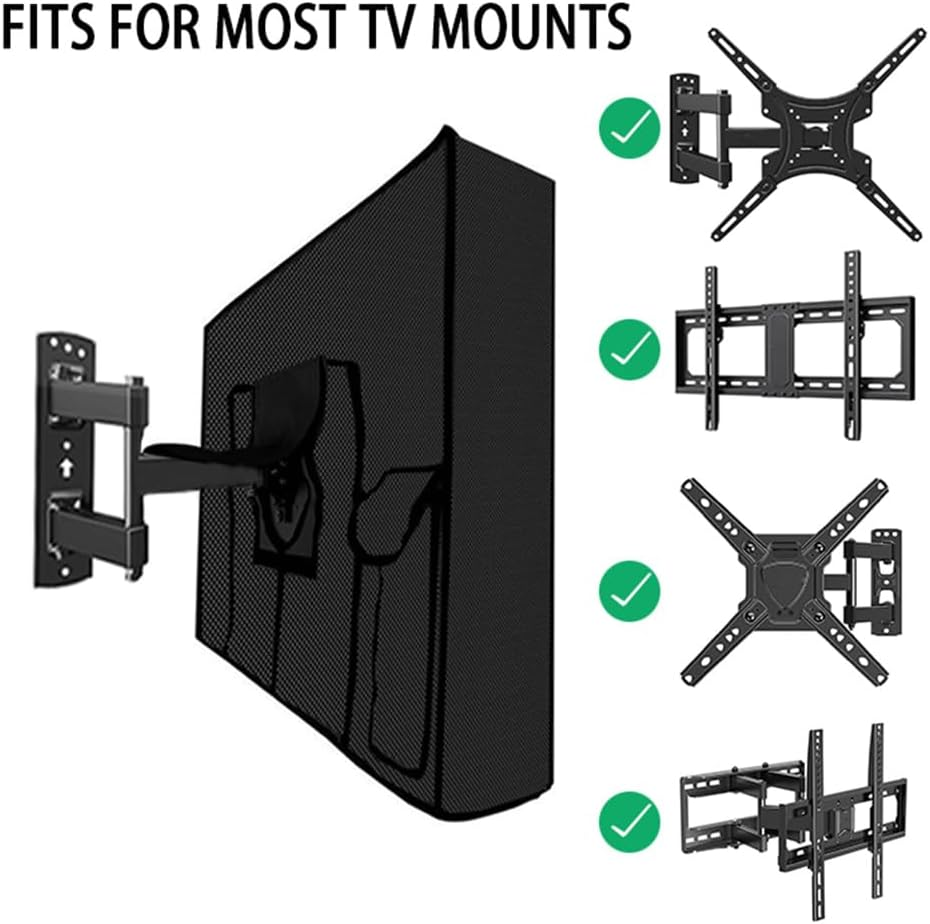 FITS FOR MOST TV MOUNTS