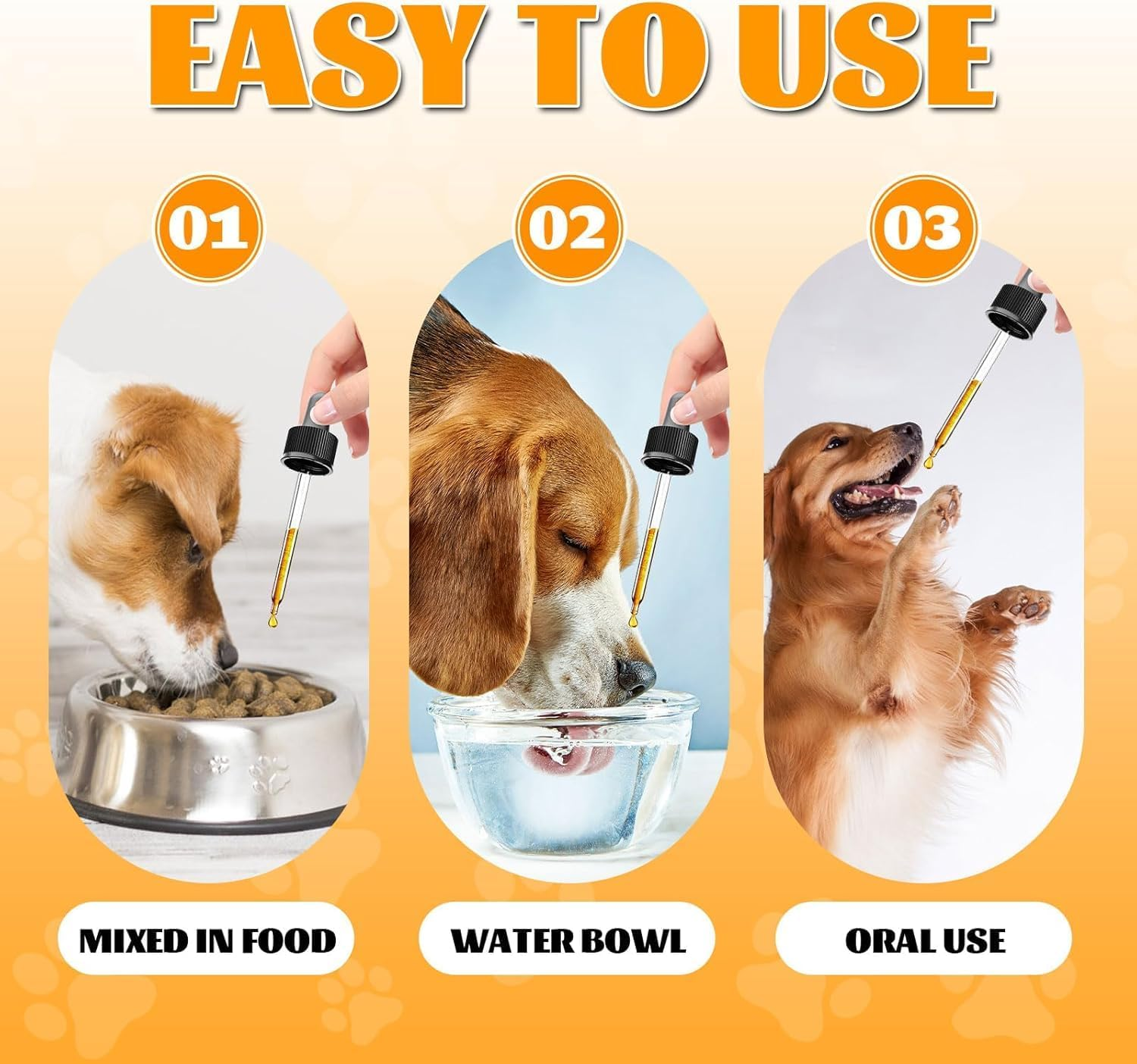 EASY TO USE

01

02

03

MIXED IN FOOD

WATER BOWL

ORAL USE