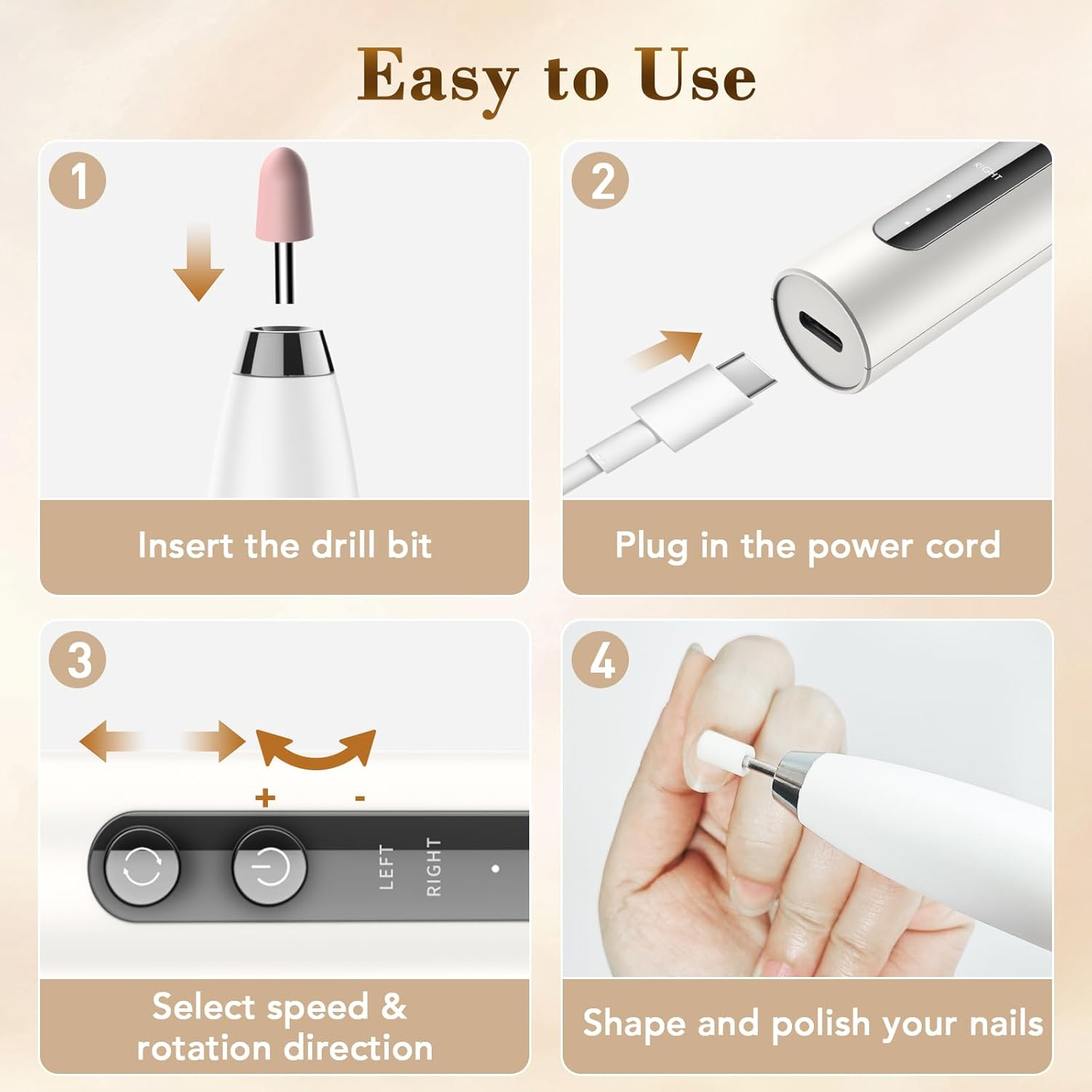 Easy to Use

1

Insert the drill bit

2

RIGHT

Plug in the power cord

3

+ -

LEFT RIGHT

Select speed & rotation direction

4

Shape and polish your nails