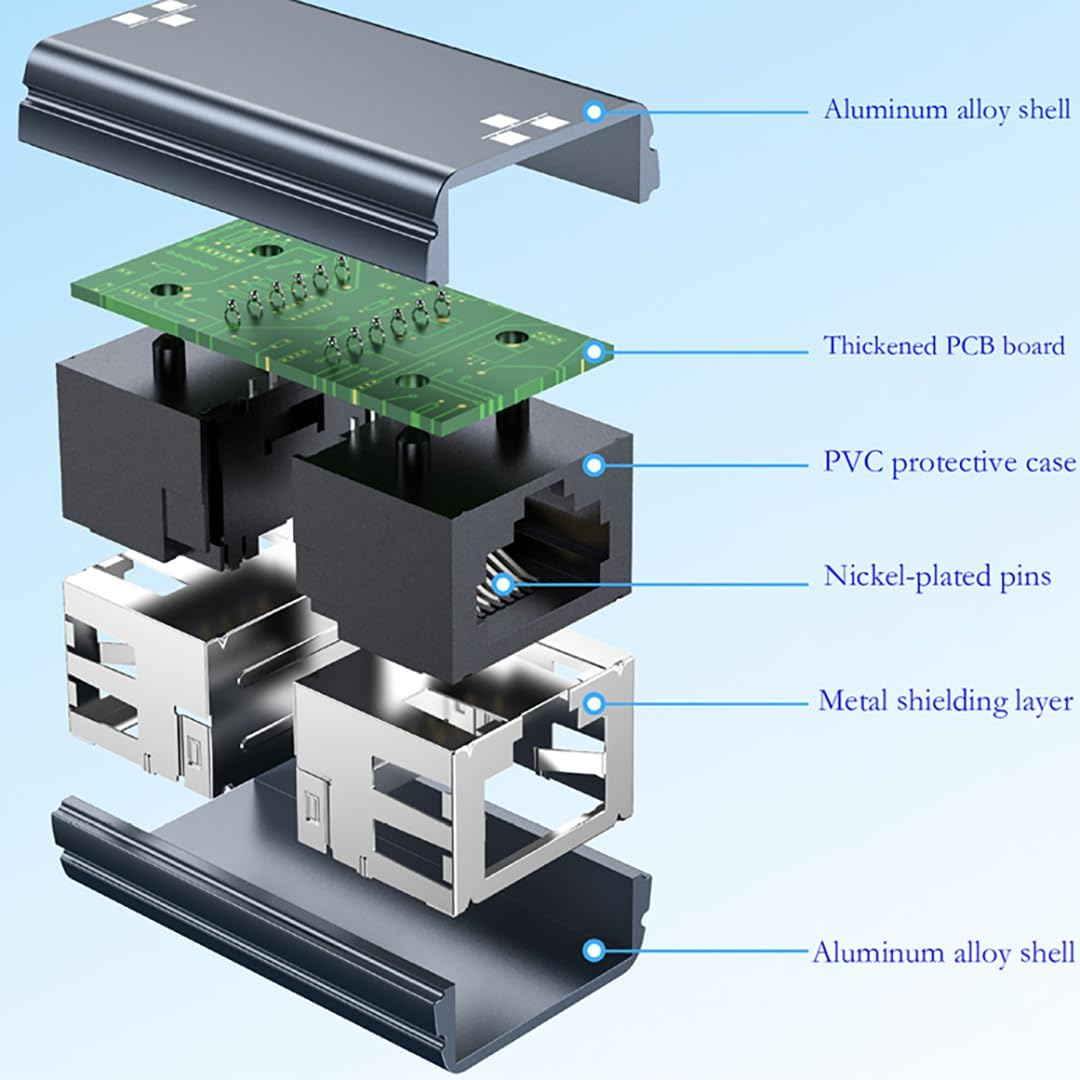 Aluminum alloy shell

Thickened PCB board

PVC protective case

Nickel-plated pins

Metal shielding layer

Aluminum alloy shell