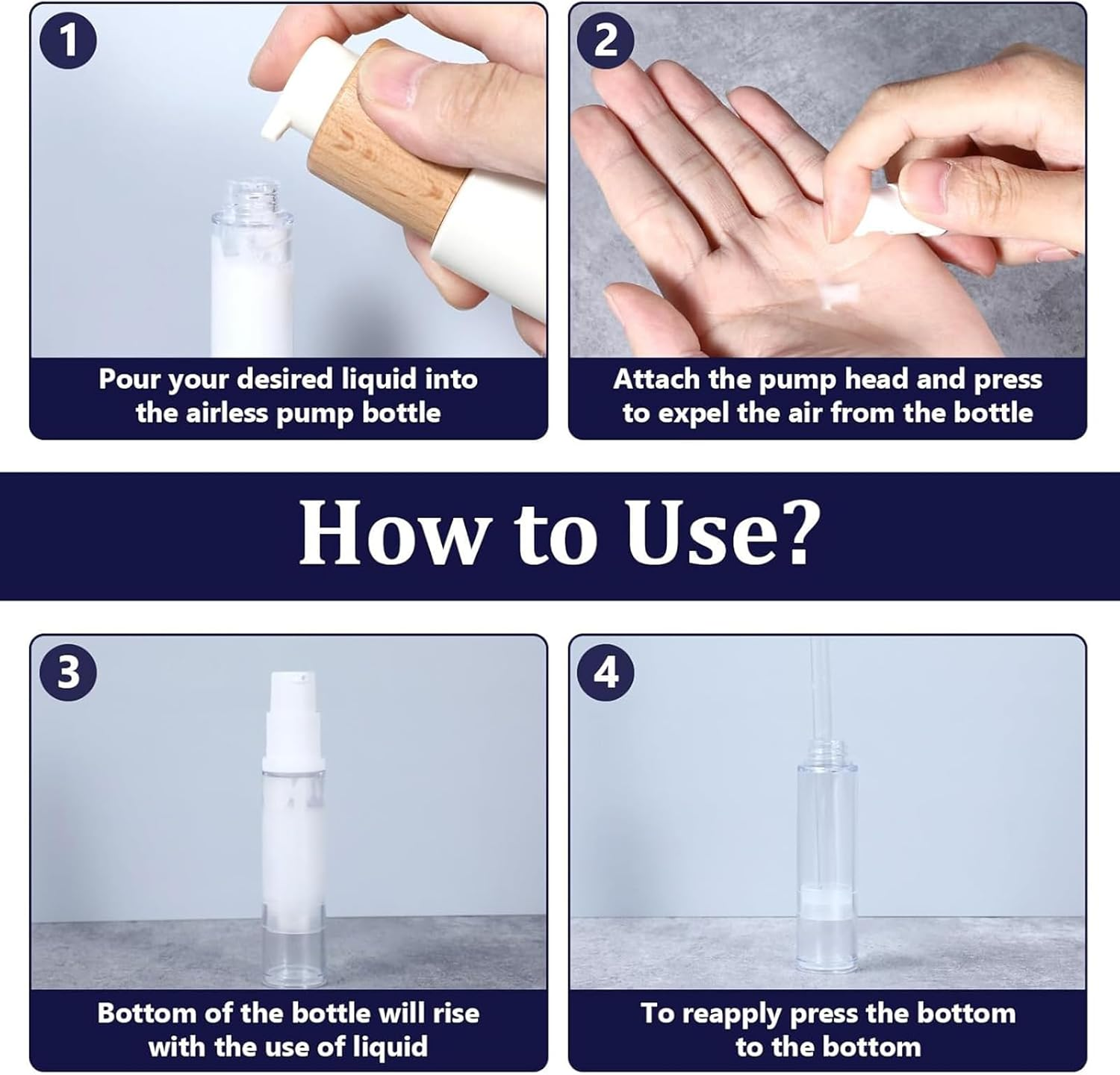 1

Pour your desired liquid into the airless pump bottle

2

Attach the pump head and press to expel the air from the bottle

How to Use?

3

Bottom of the bottle will rise with the use of liquid

4

To reapply press the bottom to the bottom