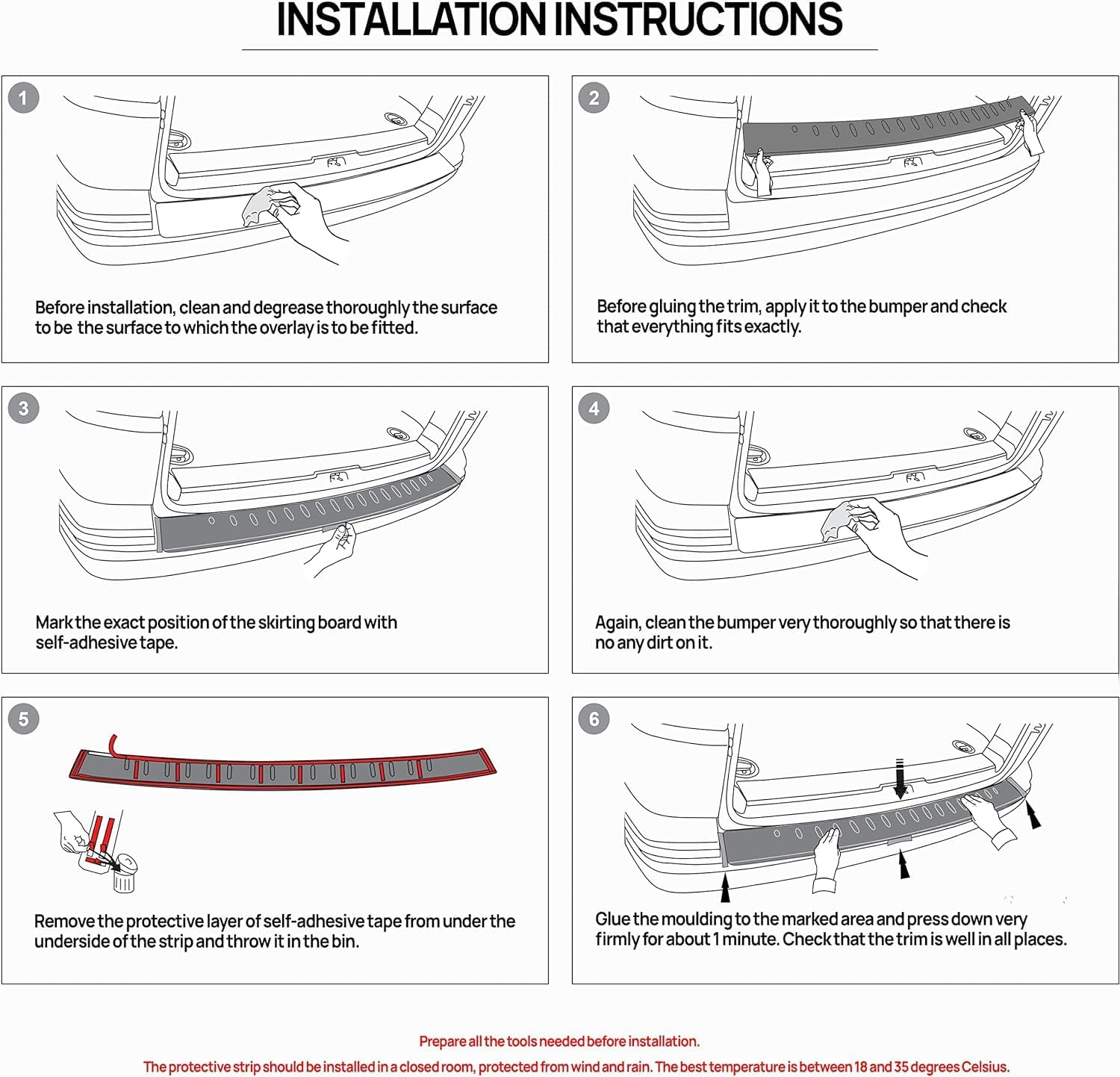 INSTALLATION INSTRUCTIONS

1

Before installation, clean and degrease thoroughly the surface to be the surface to which the overlay is to be fitted.

2

Before gluing the trim, apply it to the bumper and check that everything fits exactly.

3

Mark the exact position of the skirting board with self-adhesive tape.

4

Again, clean the bumper very thoroughly so that there is no any dirt on it.

5

Remove the protective layer of self-adhesive tape from under the underside of the strip and throw it in the bin.

6

Glue the moulding to the marked area and press down very firmly for about 1 minute. Check that the trim is well in all places.

Prepare all the tools needed before installation.

The protective strip should be installed in a closed room, protected from wind and rain. The best temperature is between 18 and 35 degrees Celsius.