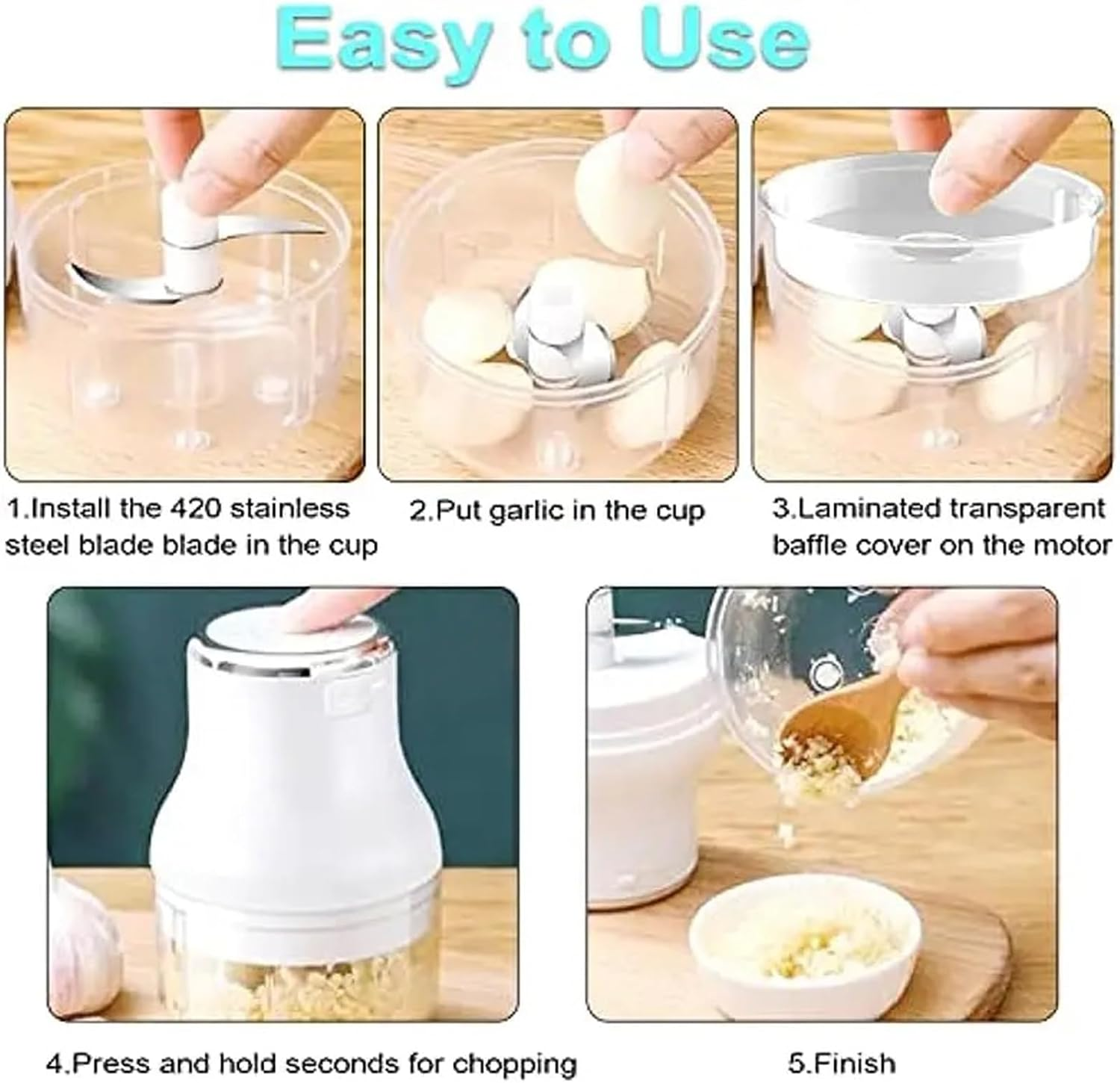 Easy to Use

1.Install the 420 stainless steel blade blade in the cup

2.Put garlic in the cup

3.Laminated transparent baffle cover on the motor

4.Press and hold seconds for chopping

5.Finish