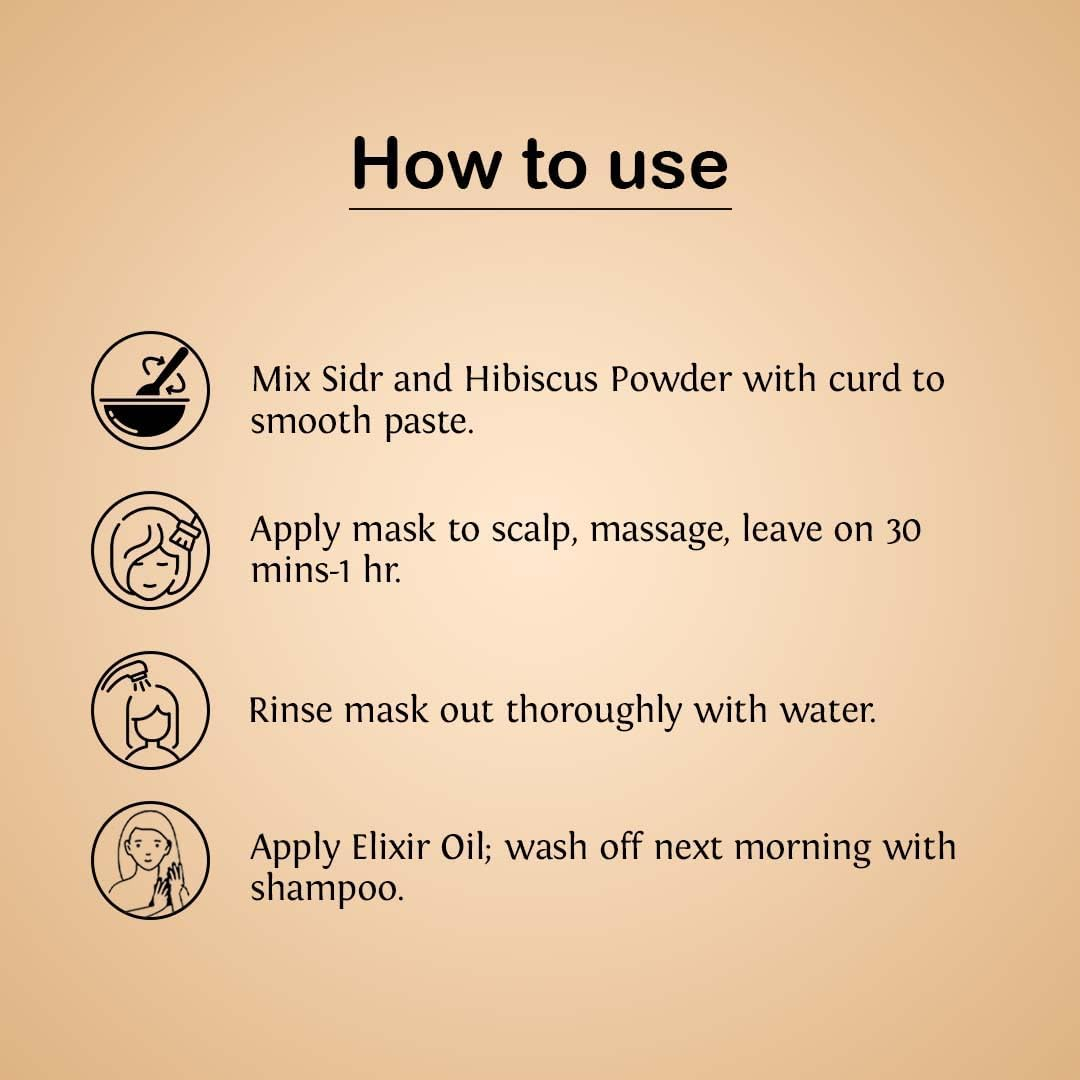 How to use

Mix Sidr and Hibiscus Powder with curd to smooth paste.

Apply mask to scalp, massage, leave on 30 mins-1 hr.

Rinse mask out thoroughly with water.

Apply Elixir Oil; wash off next morning with shampoo.