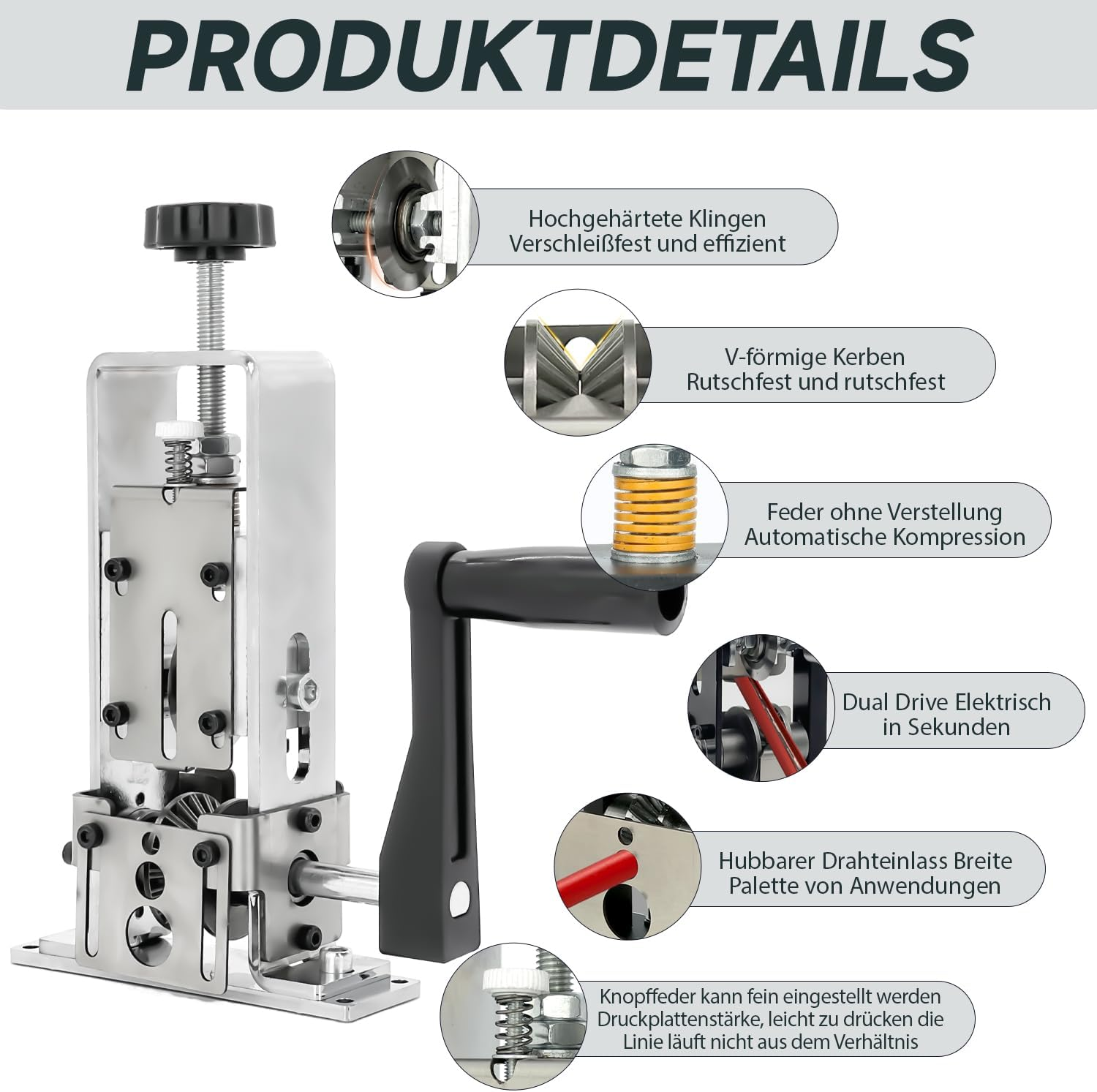 PRODUKTDETAILS

Hochgehärtete Klingen
Verschleißfest und effizient

V-förmige Kerben
Rutschfest und rutschfest

Feder ohne Verstellung
Automatische Kompression

Dual Drive Elektrisch
in Sekunden

Hubbarer Drahteinlass Breite
Palette von Anwendungen

Knopffeder kann fein eingestellt werden
Druckplattenstärke, leicht zu drücken die
Linie läuft nicht aus dem Verhältnis