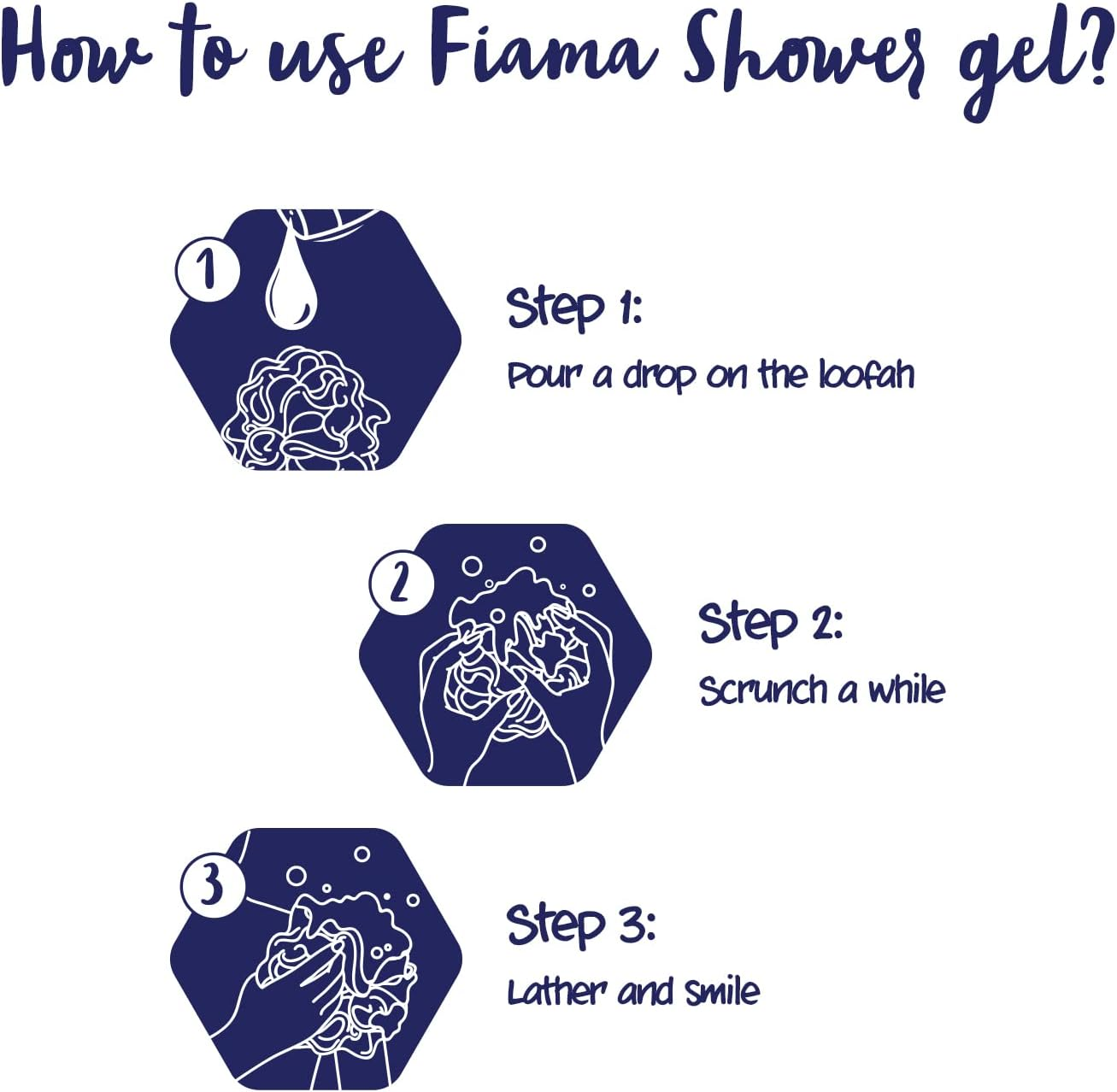 How to use Fiama Shower gel?

1

Step 1:
Pour a drop on the loofah

2

Step 2:
Scrunch a while

3

Step 3:
Lather and smile