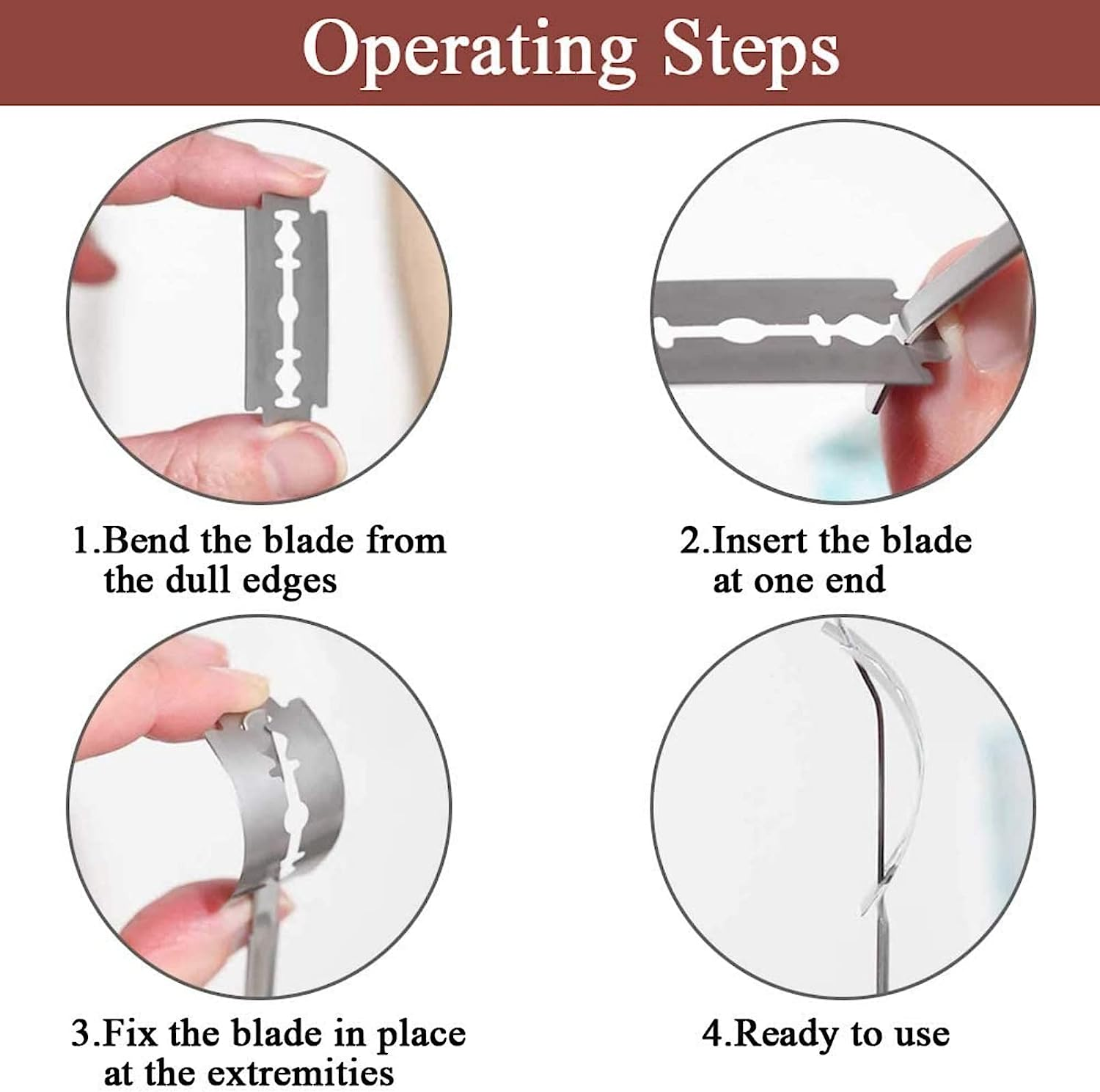 Operating Steps

1.Bend the blade from the dull edges

2.Insert the blade at one end

3.Fix the blade in place at the extremities

4.Ready to use