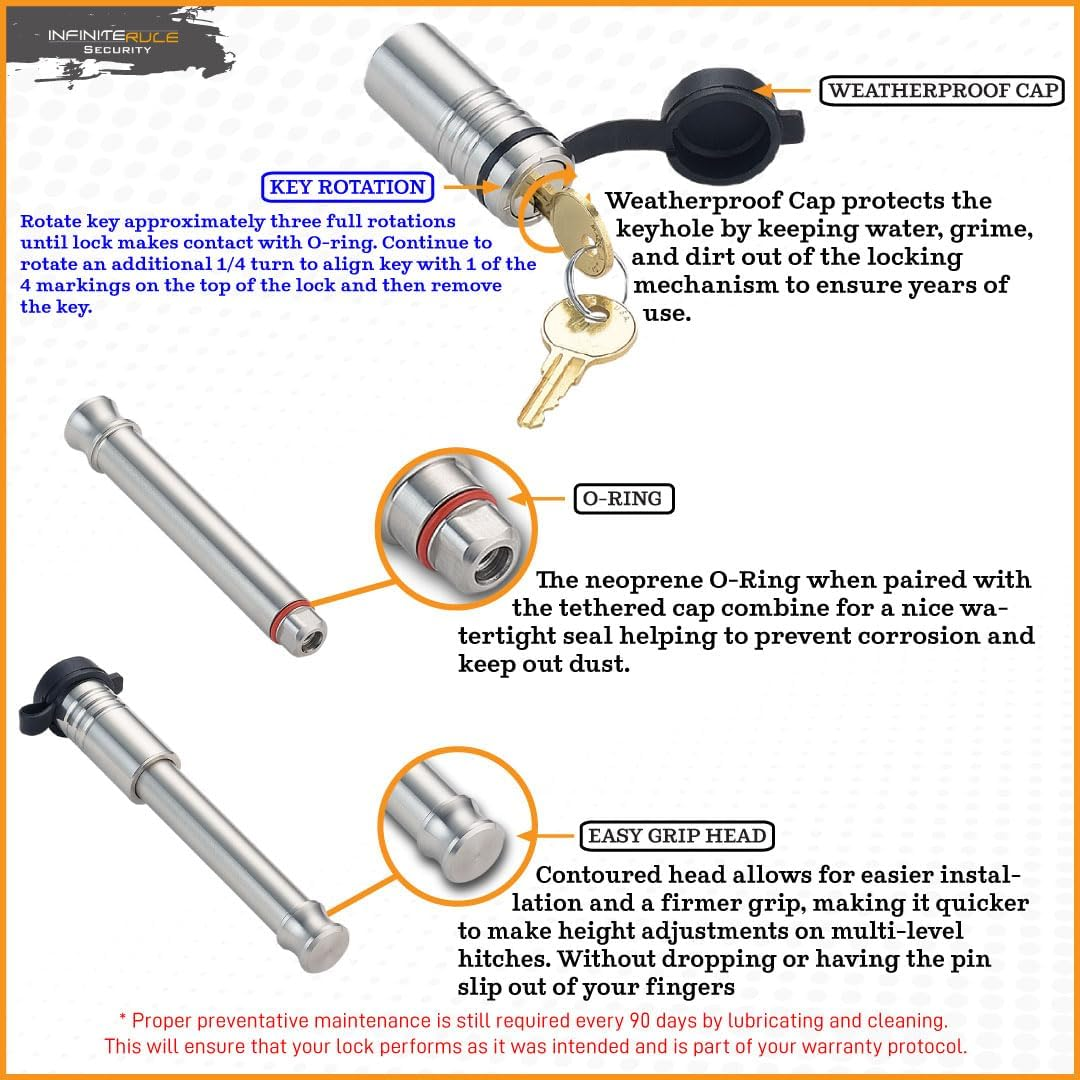 INFINITERULE
Security

WEATHERPROOF CAP

KEY ROTATION

Rotate key approximately three full rotations until lock makes contact with O-ring. Continue to rotate an additional 1/4 turn to align key with 1 of the 4 markings on the top of the lock and then remove the key.

Weatherproof Cap protects the keyhole by keeping water, grime, and dirt out of the locking mechanism to ensure years of use.

O-RING

The neoprene O-Ring when paired with the tethered cap combine for a nice watertight seal helping to prevent corrosion and keep out dust.

EASY GRIP HEAD

Contoured head allows for easier installation and a firmer grip, making it quicker to make height adjustments on multi-level hitches. Without dropping or having the pin slip out of your fingers

* Proper preventative maintenance is still required every 90 days by lubricating and cleaning. This will ensure that your lock performs as it was intended and is part of your warranty protocol.