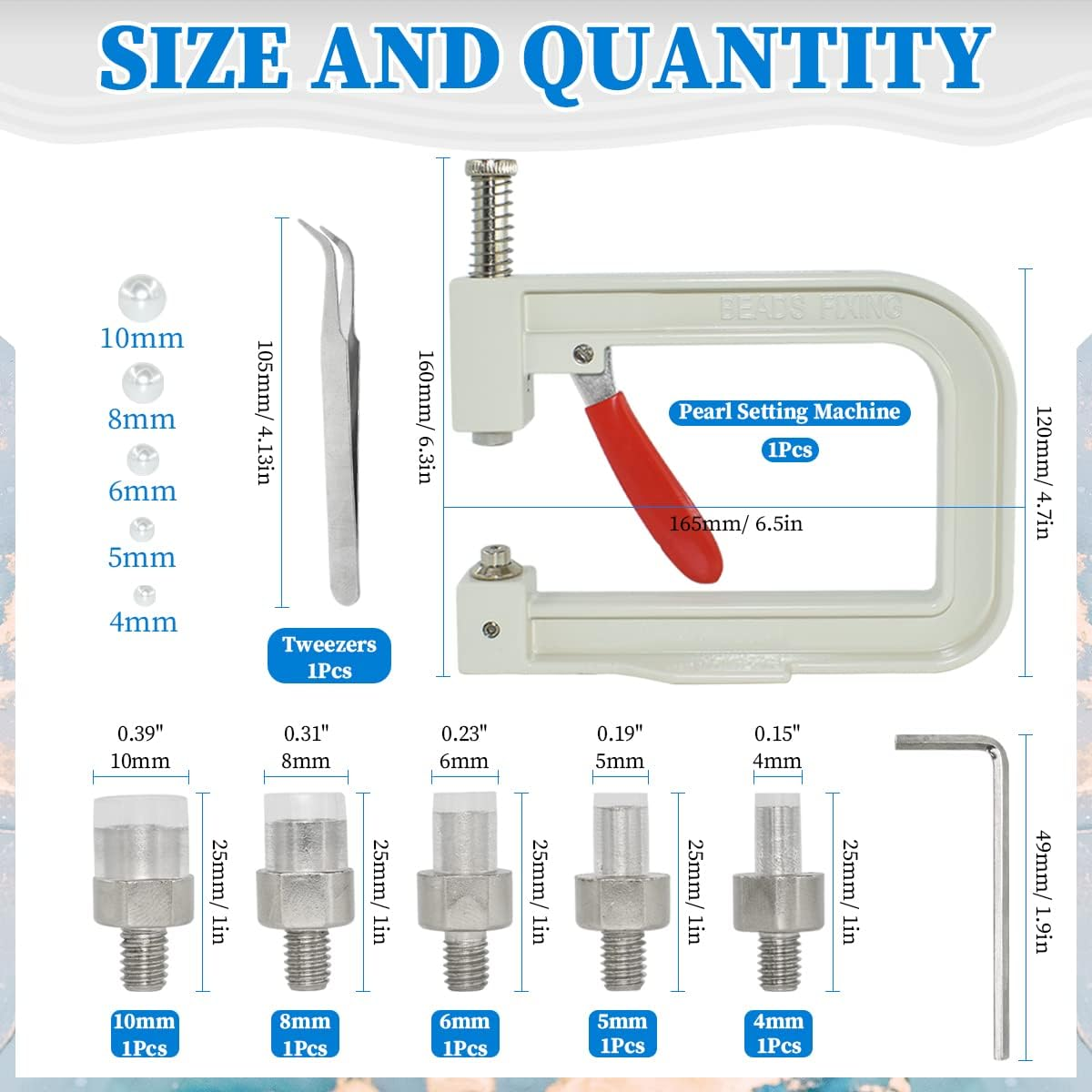 SIZE AND QUANTITY

10mm
8mm
6mm
5mm
4mm

105mm/ 4.13in

Tweezers
1Pcs

160mm/ 6.3in

BEADS FIXING

Pearl Setting Machine
1Pcs

165mm/ 6.5in

120mm/ 4.7in

0.39"
10mm
25mm/ 1in
10mm
1Pcs

0.31"
8mm
25mm/ 1in
8mm
1Pcs

0.23"
6mm
25mm/ 1in
6mm
1Pcs

0.19"
5mm
25mm/ 1in
5mm
1Pcs

0.15"
4mm
25mm/ 1in
4mm
1Pcs

49mm/ 1.9in