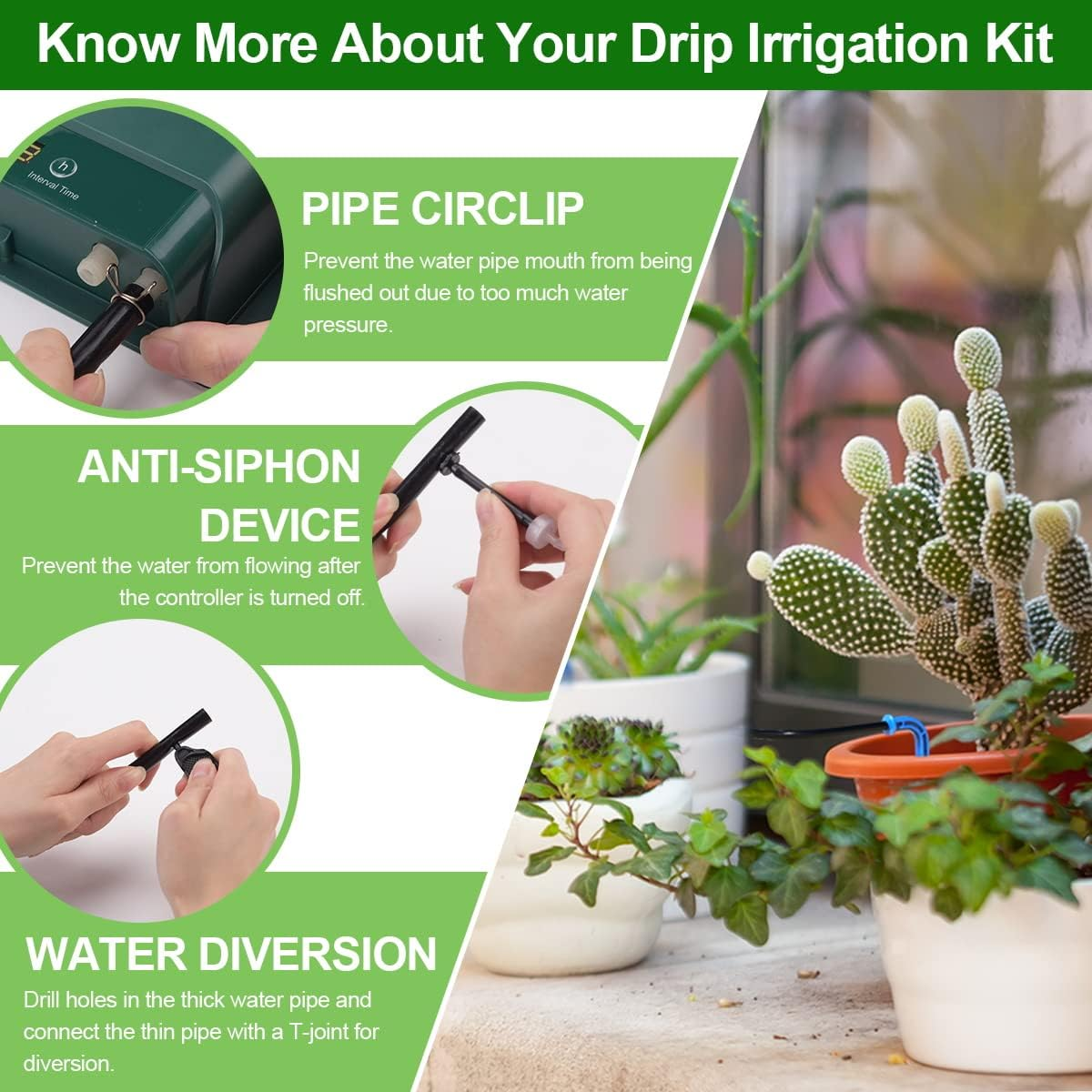 Know More About Your Drip Irrigation Kit

h
Interval Time

PIPE CIRCLIP
Prevent the water pipe mouth from being flushed out due to too much water pressure.

ANTI-SIPHON DEVICE
Prevent the water from flowing after the controller is turned off.

WATER DIVERSION
Drill holes in the thick water pipe and connect the thin pipe with a T-joint for diversion.