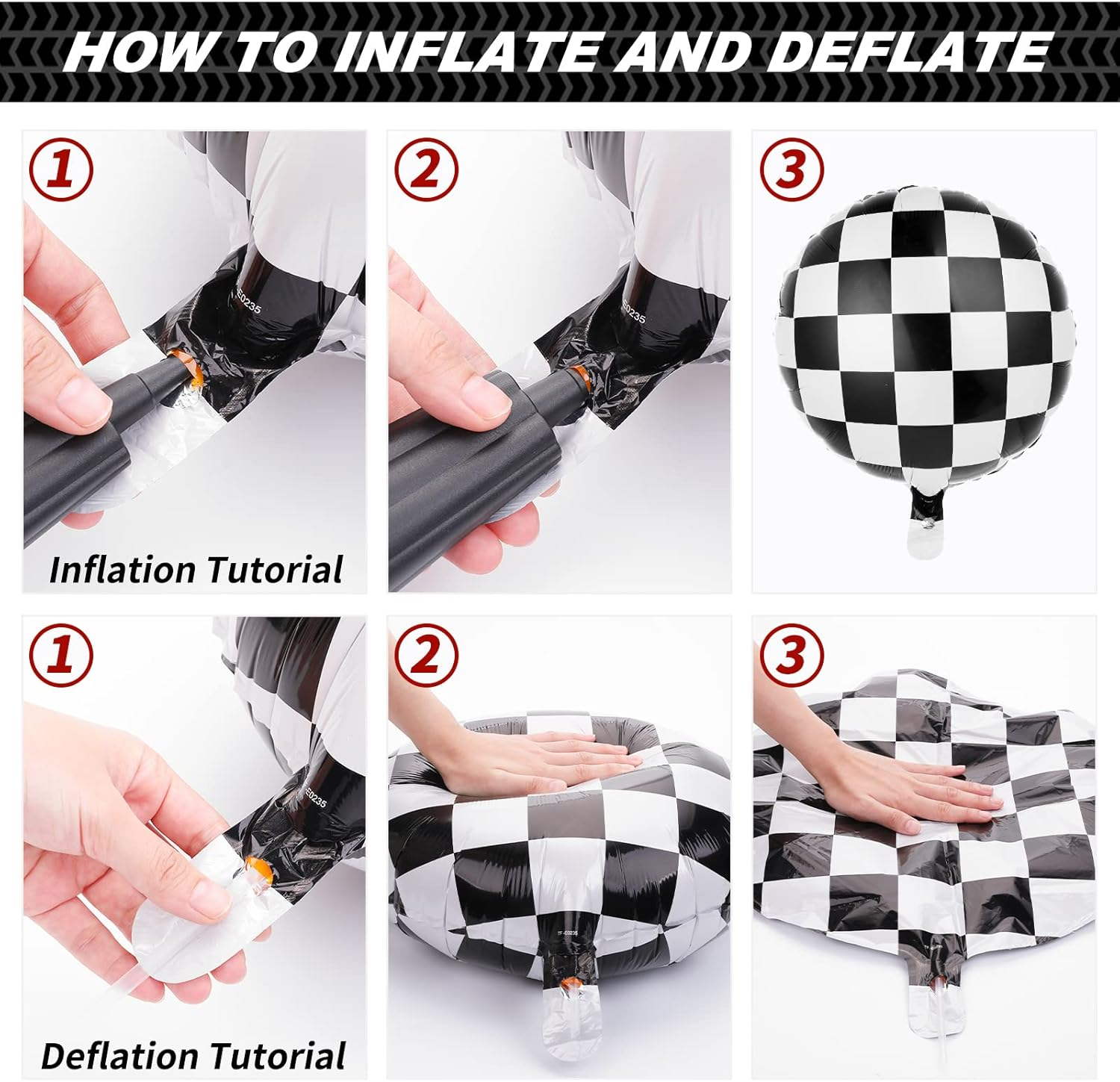 HOW TO INFLATE AND DEFLATE

1

E0235

Inflation Tutorial

2

E0235

3

1

E0235

Deflation Tutorial

2

TF-E0235

3