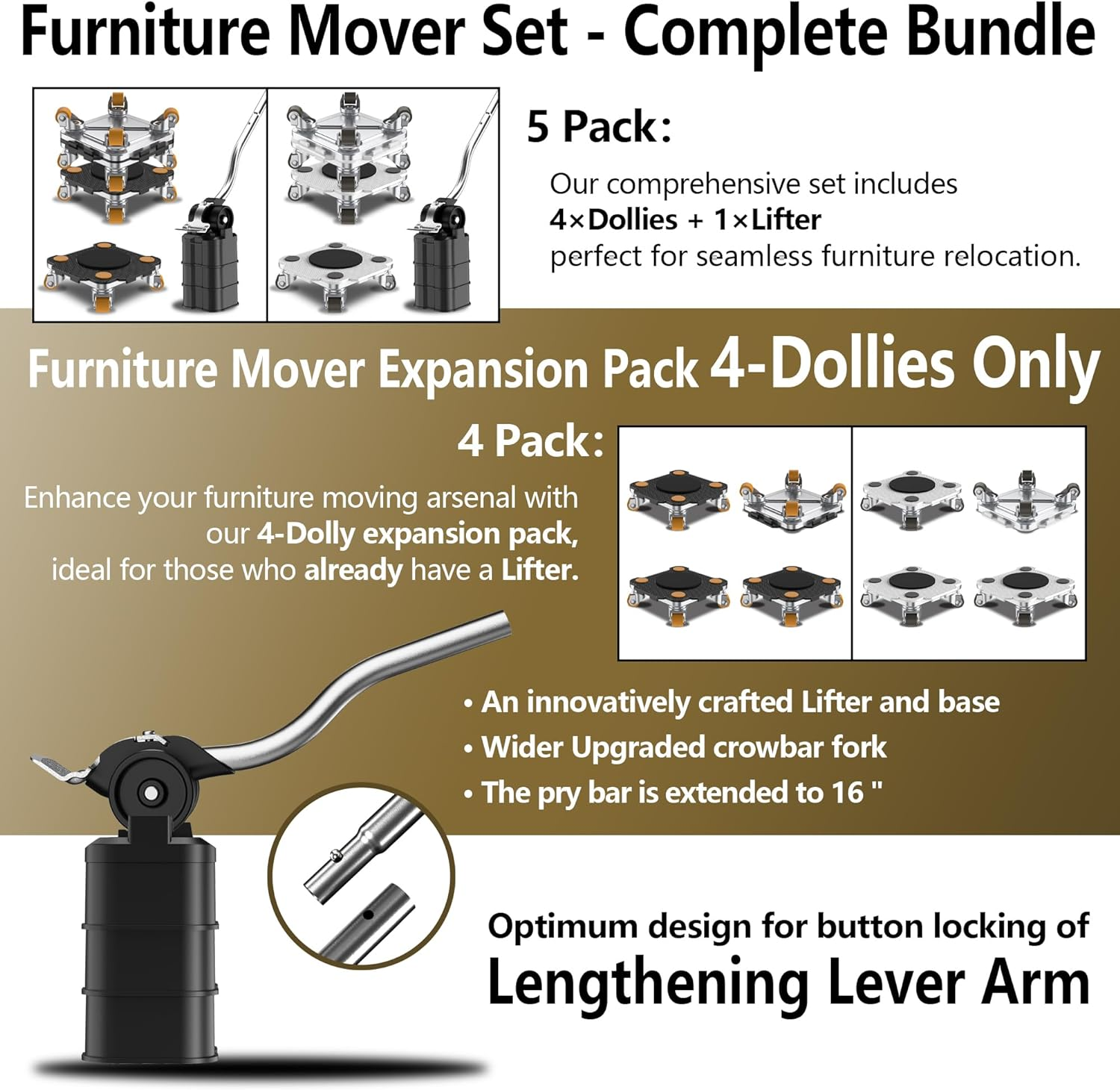 Furniture Mover Set - Complete Bundle

5 Pack:

Our comprehensive set includes
4×Dollies + 1×Lifter
perfect for seamless furniture relocation.

Furniture Mover Expansion Pack 4-Dollies Only

4 Pack:

Enhance your furniture moving arsenal with our 4-Dolly expansion pack, ideal for those who already have a Lifter.

• An innovatively crafted Lifter and base
• Wider Upgraded crowbar fork
• The pry bar is extended to 16 "

Optimum design for button locking of
Lengthening Lever Arm