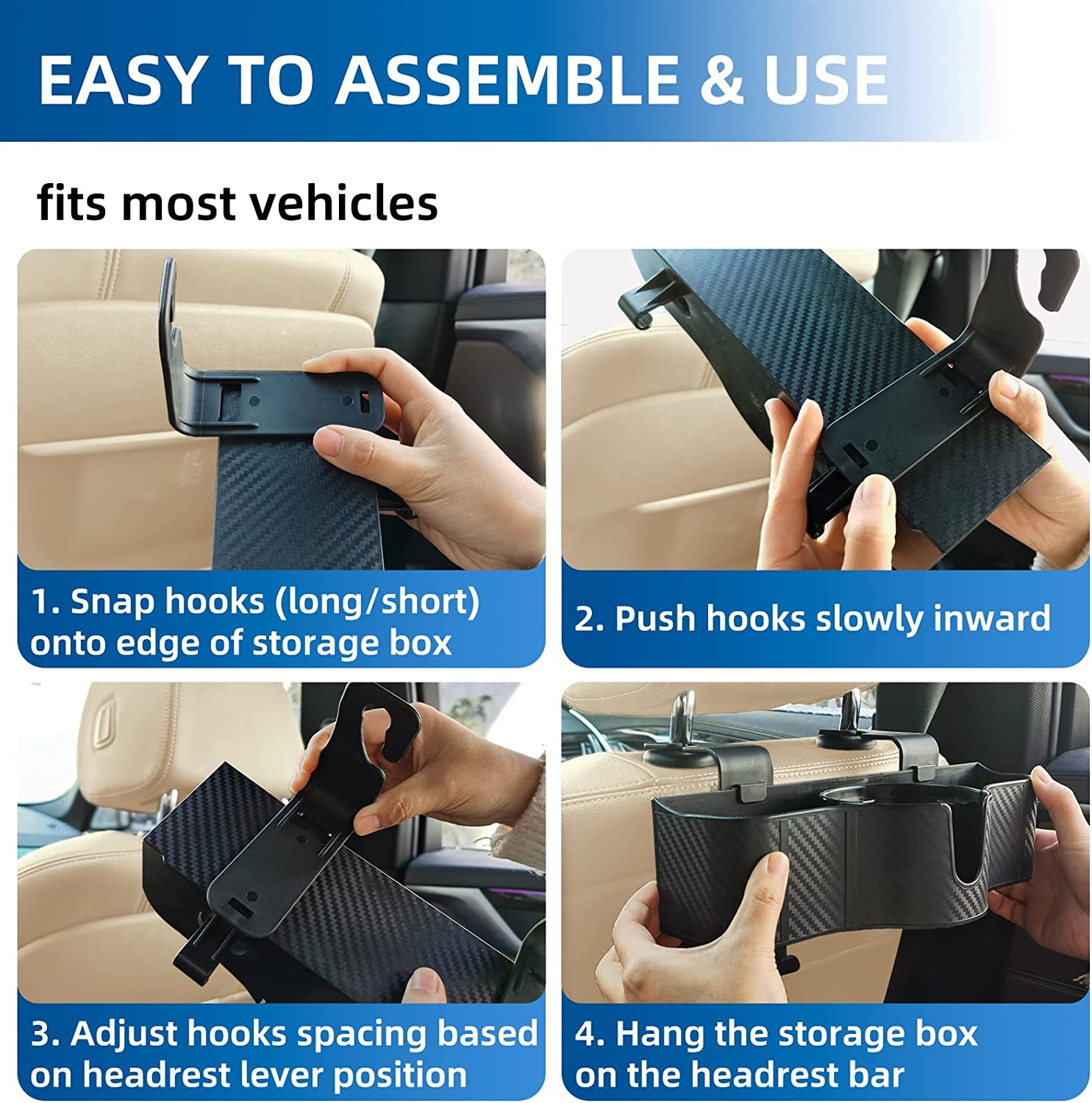 EASY TO ASSEMBLE & USE

fits most vehicles

1. Snap hooks (long/short) onto edge of storage box

2. Push hooks slowly inward

3. Adjust hooks spacing based on headrest lever position

4. Hang the storage box on the headrest bar