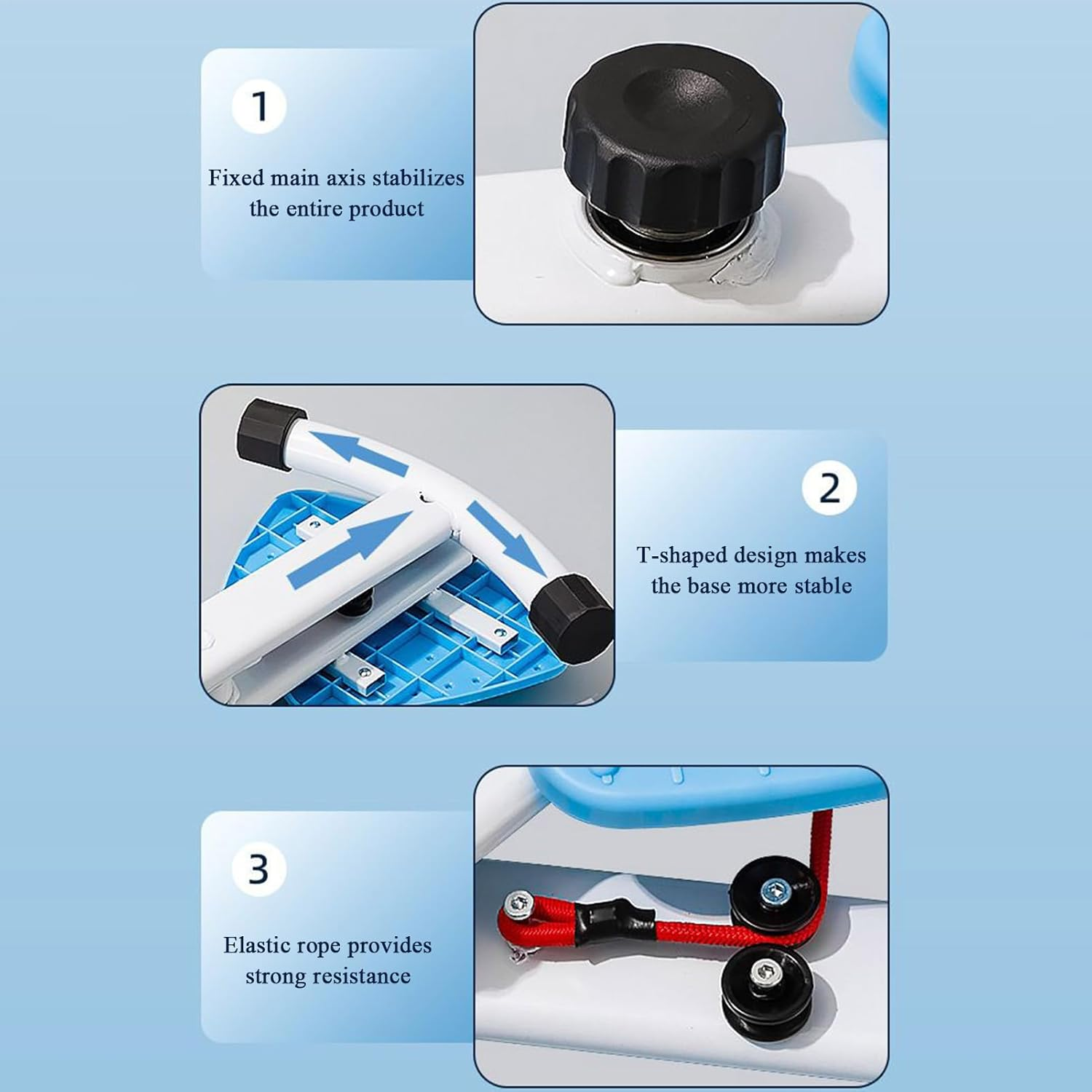 1

Fixed main axis stabilizes the entire product

2

T-shaped design makes the base more stable

3

Elastic rope provides strong resistance