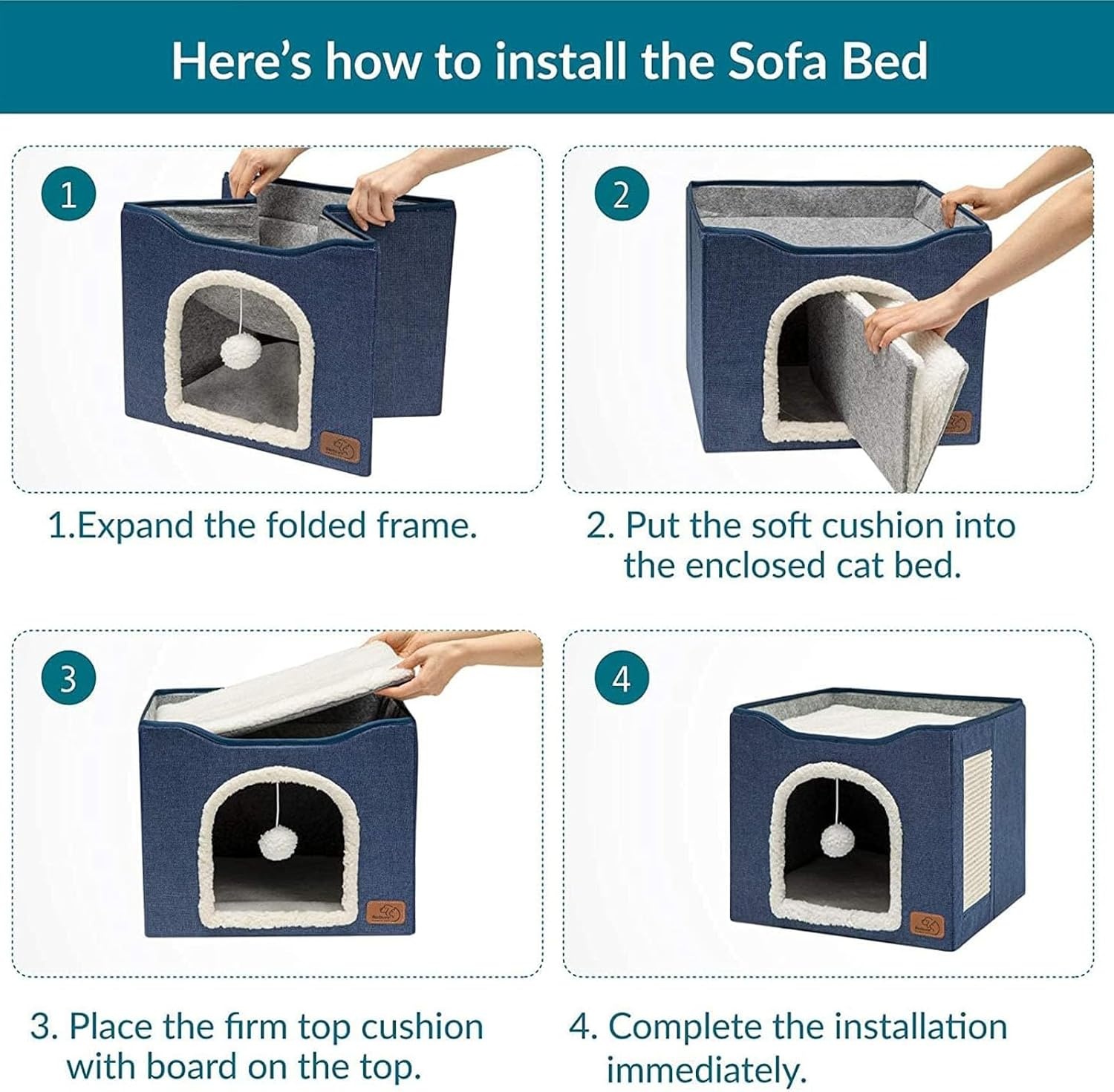 Here's how to install the Sofa Bed

1

1.Expand the folded frame.

2

2. Put the soft cushion into the enclosed cat bed.

3

3. Place the firm top cushion with board on the top.

4

4. Complete the installation immediately.